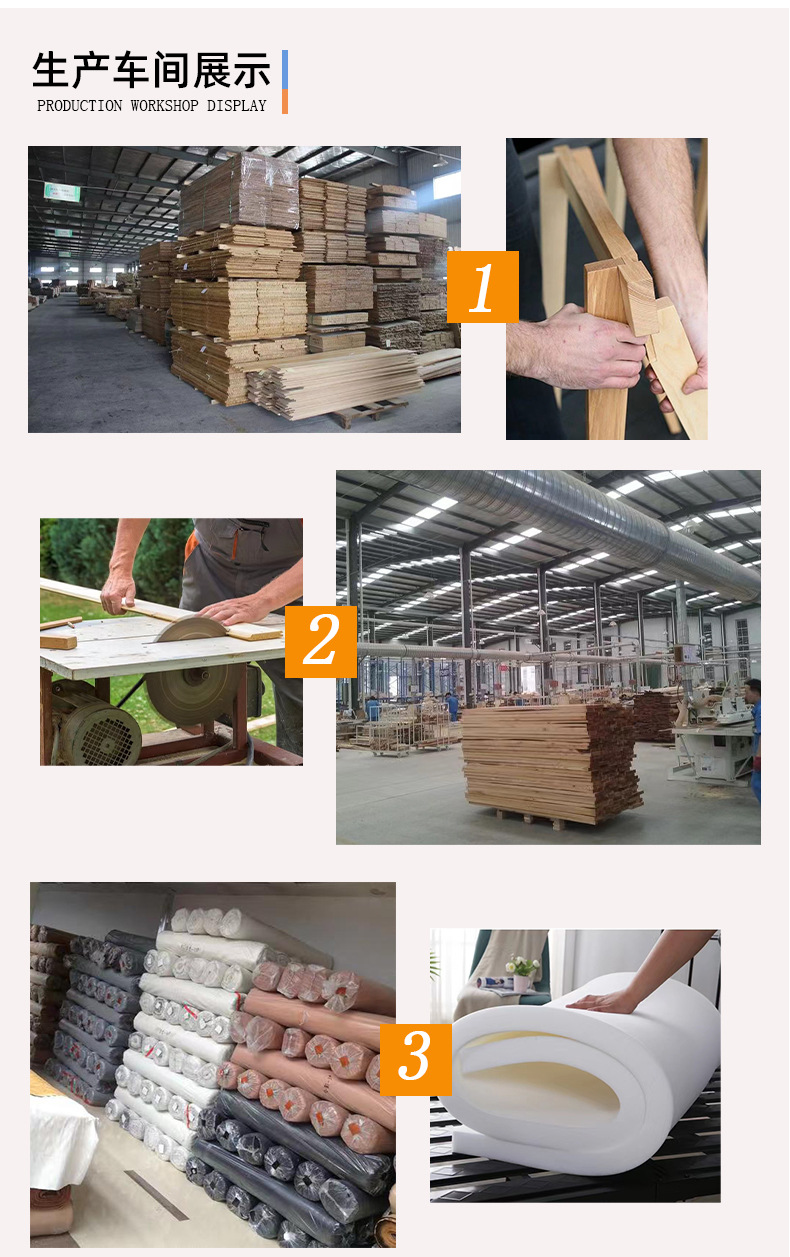 生产车间展示
PRODUCTION WORKSHOP DISPLAY

1

2

3