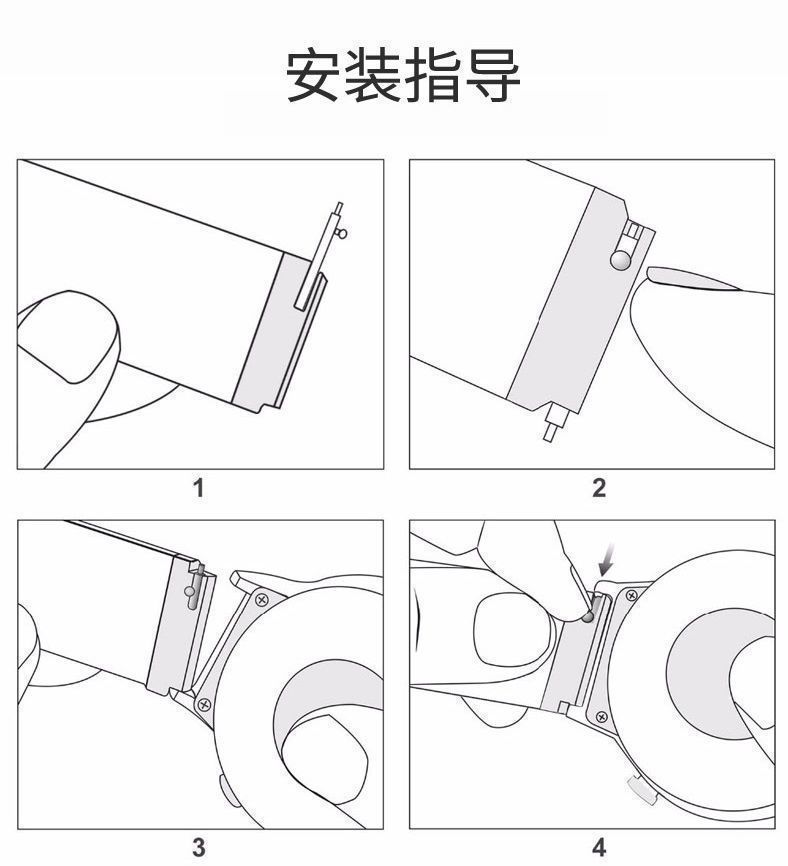 安装指导

1

2

3

4