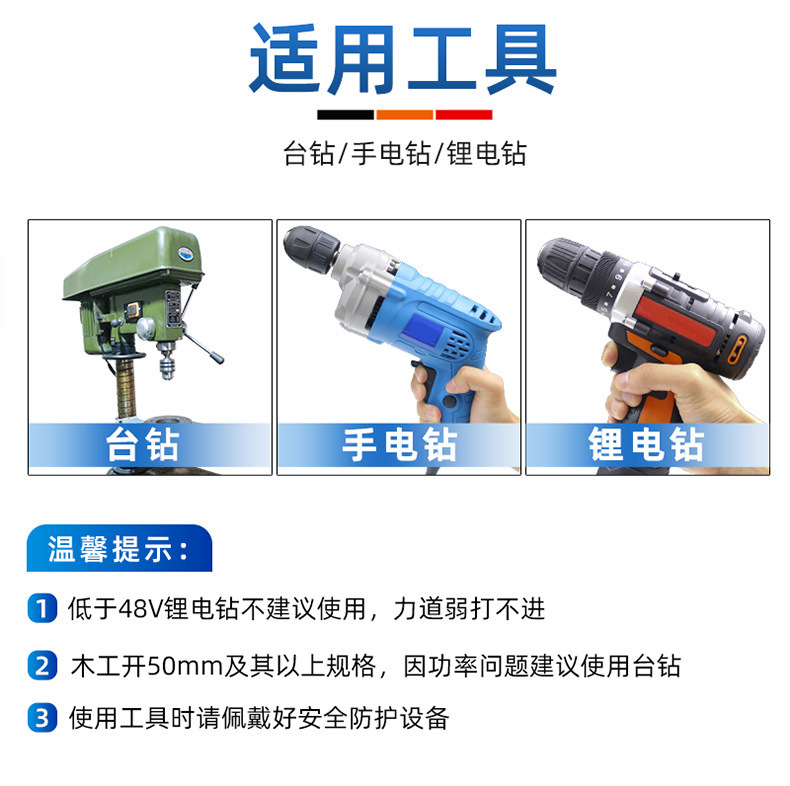 适用工具

台钻/手电钻/锂电钻

台钻

手电钻

锂电钻

温馨提示：

1 低于48V锂电钻不建议使用，力道弱打不进

2 木工开50mm及其以上规格，因功率问题建议使用台钻

3 使用工具时请佩戴好安全防护设备