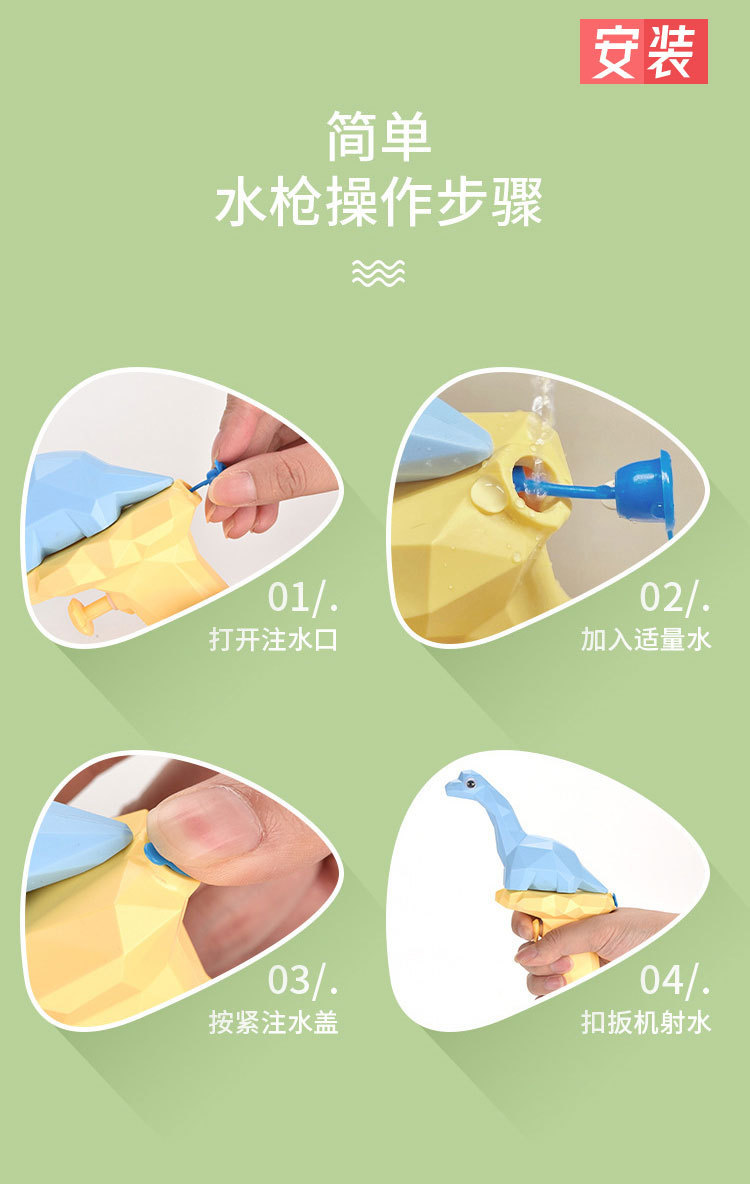 安装

简单
水枪操作步骤

01/.
打开注水口

02/.
加入适量水

03/.
按紧注水盖

04/.
扣扳机射水