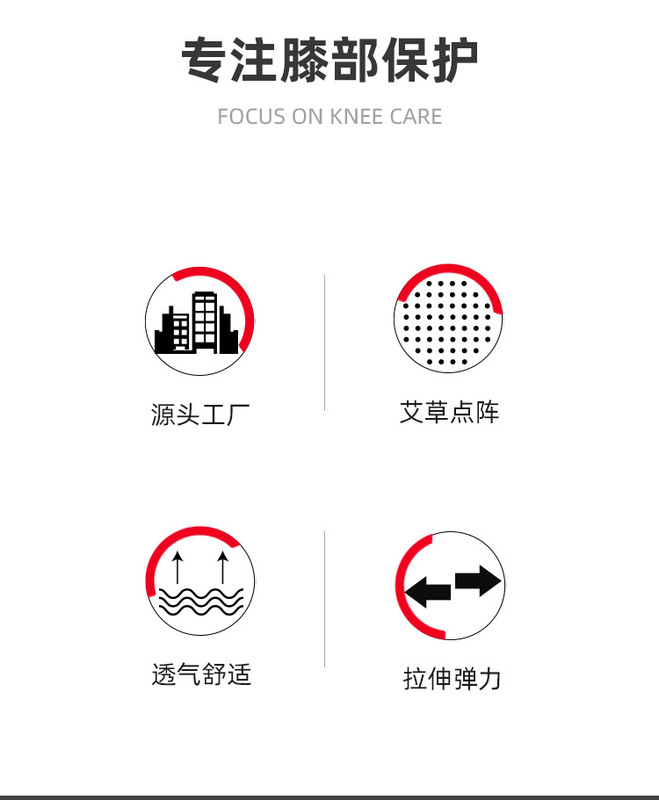 专注膝部保护

FOCUS ON KNEE CARE

源头工厂

艾草点阵

透气舒适

拉伸弹力