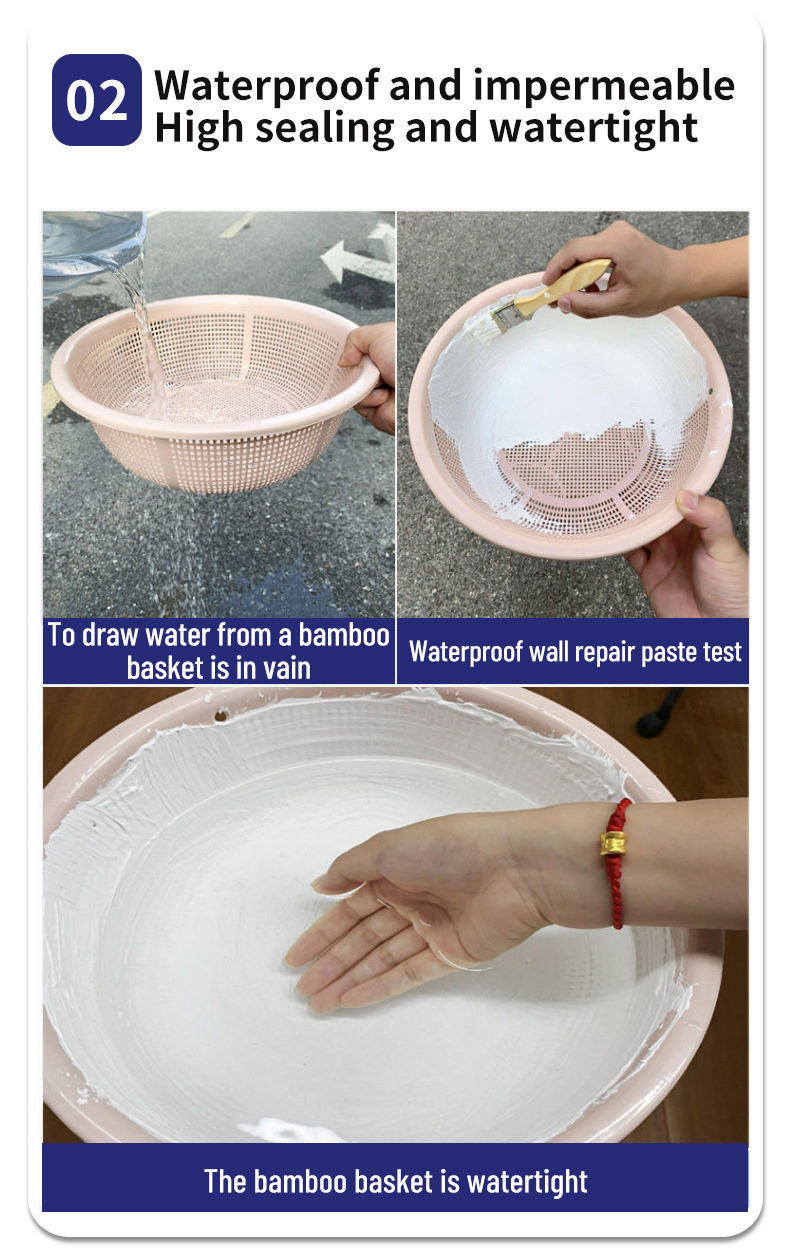 02 Waterproof and impermeable High sealing and watertight

To draw water from a bamboo basket is in vain

Waterproof wall repair paste test

The bamboo basket is watertight