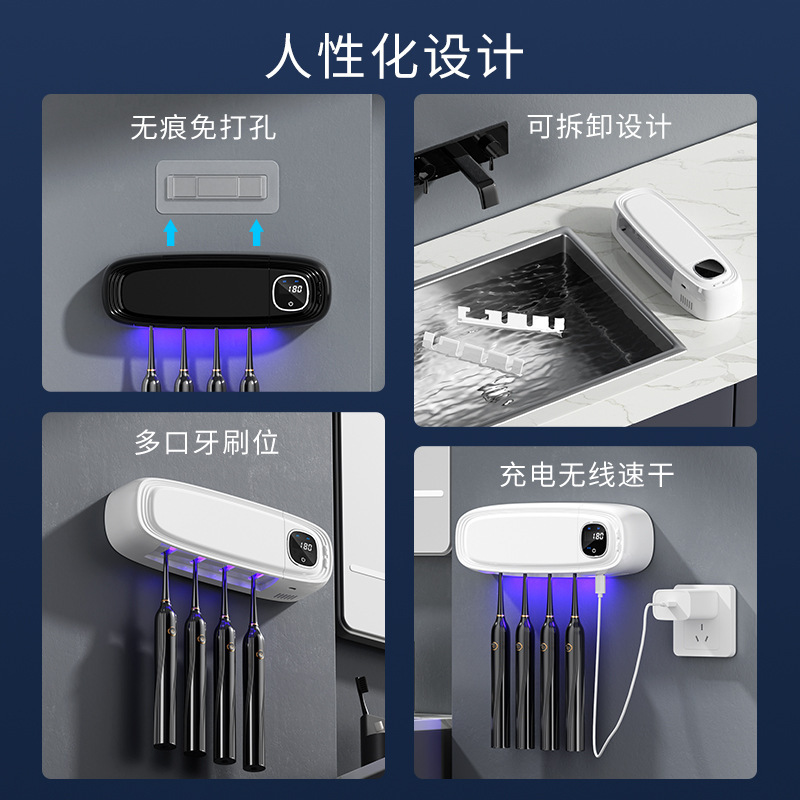 人性化设计

无痕免打孔

180

可拆卸设计

多口牙刷位

180

充电无线速干

180