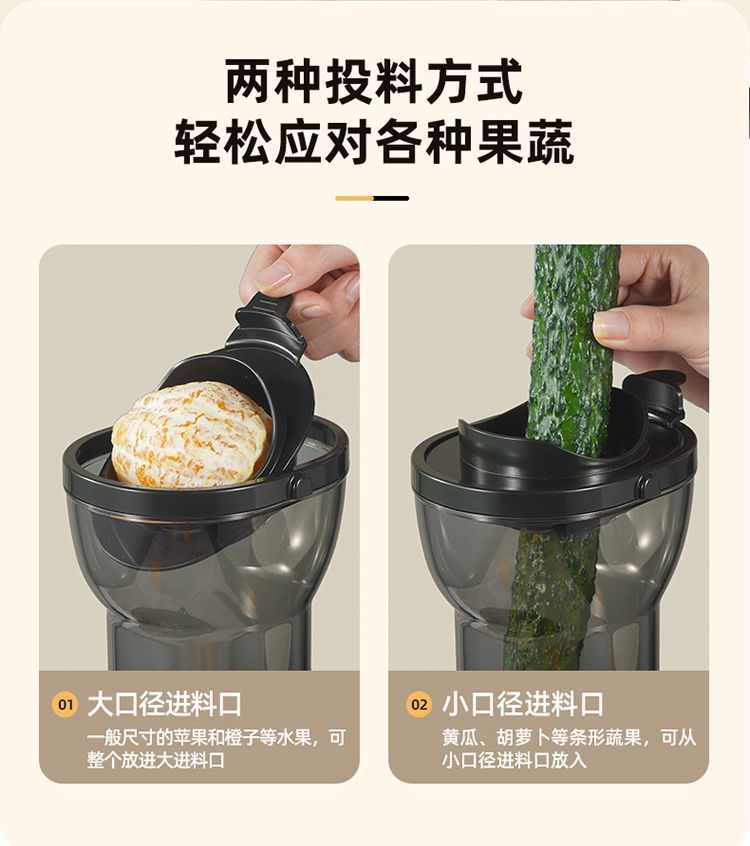 两种投料方式
轻松应对各种果蔬

01 大口径进料口
一般尺寸的苹果和橙子等水果，可整个放进大进料口

02 小口径进料口
黄瓜、胡萝卜等条形蔬果，可从小口径进料口放入