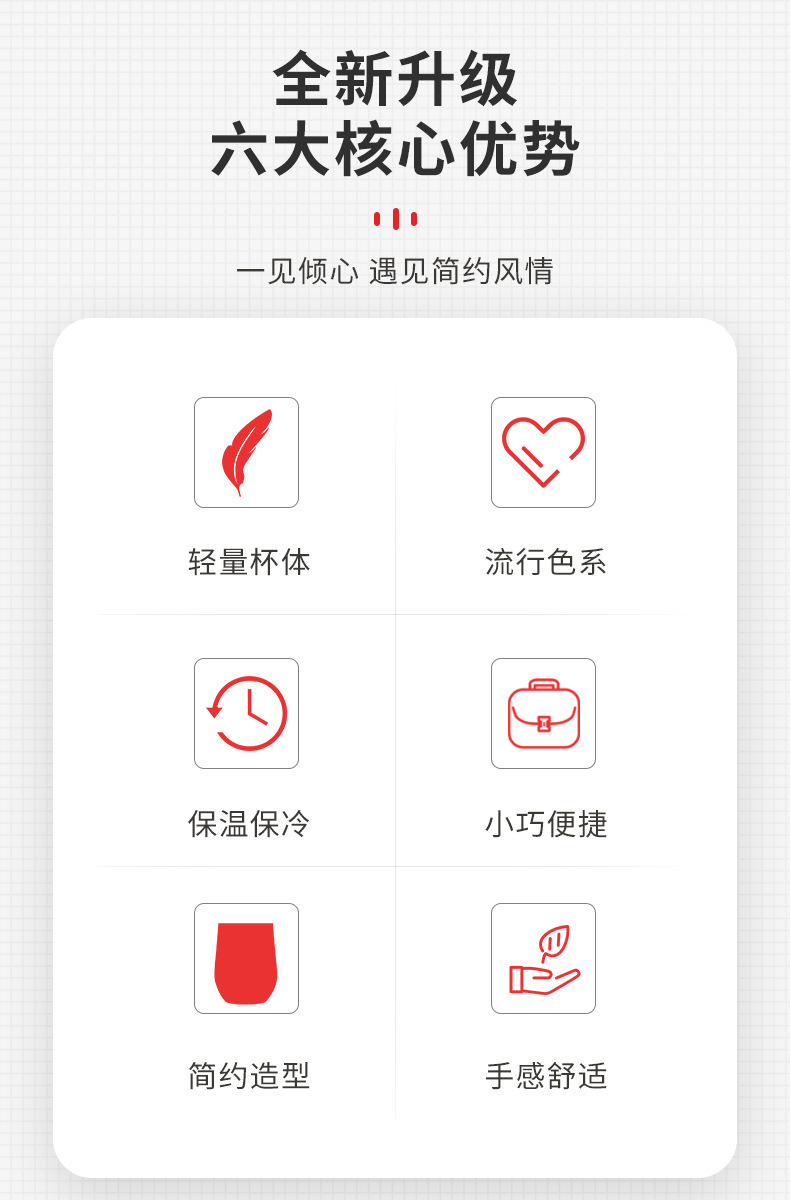 全新升级
六大核心优势

一见倾心 遇见简约风情

轻量杯体

流行色系

保温保冷

小巧便捷

简约造型

手感舒适