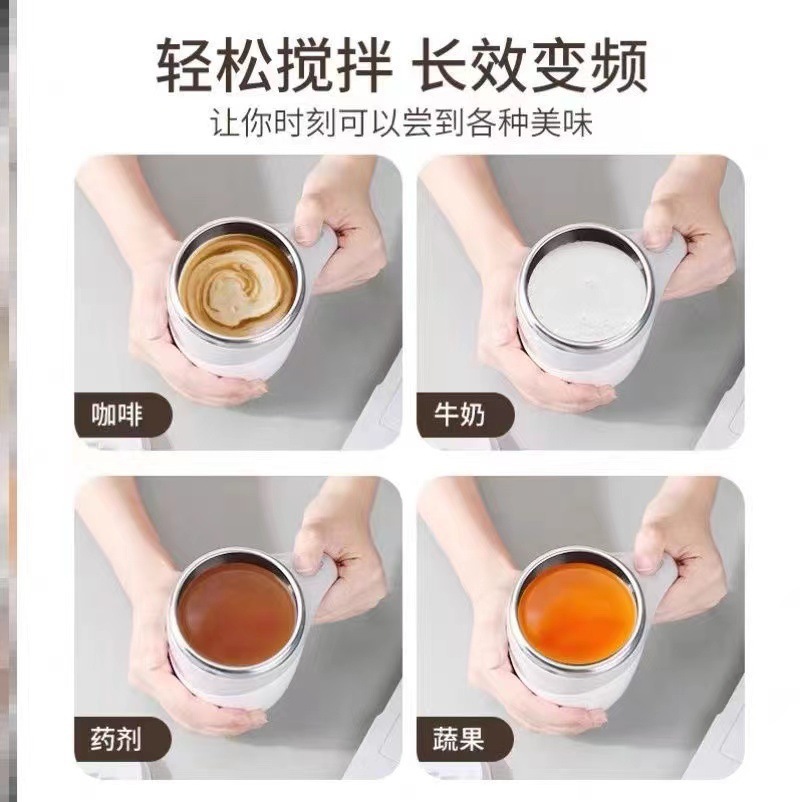 轻松搅拌 长效变频
让你时刻可以尝到各种美味

咖啡

牛奶

药剂

蔬果