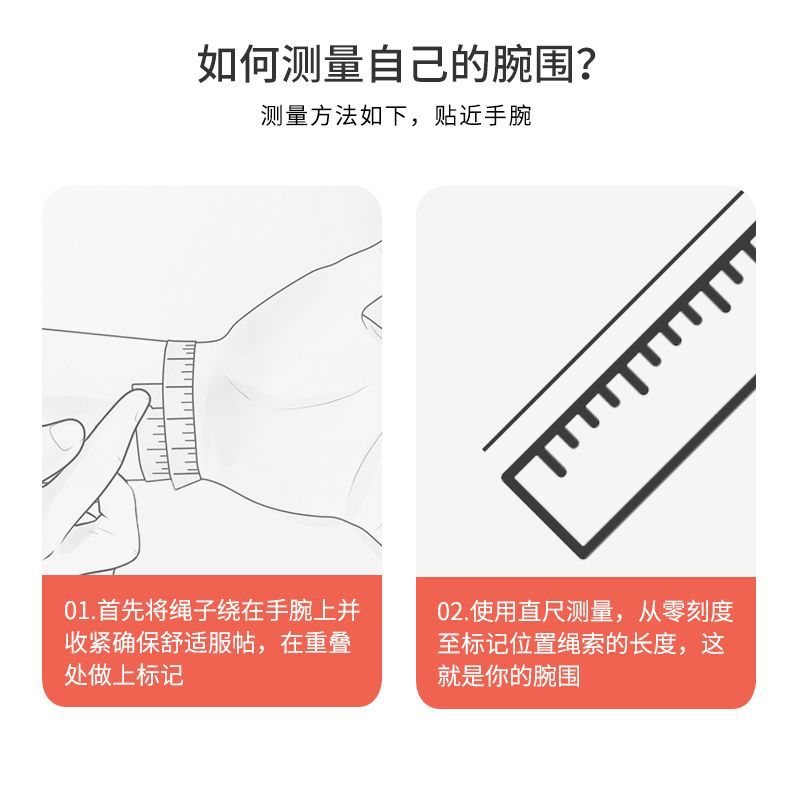 如何测量自己的腕围？

测量方法如下，贴近手腕

01.首先将绳子绕在手腕上并收紧确保舒适服帖，在重叠处做上标记

02.使用直尺测量，从零刻度至标记位置绳索的长度，这就是你的腕围