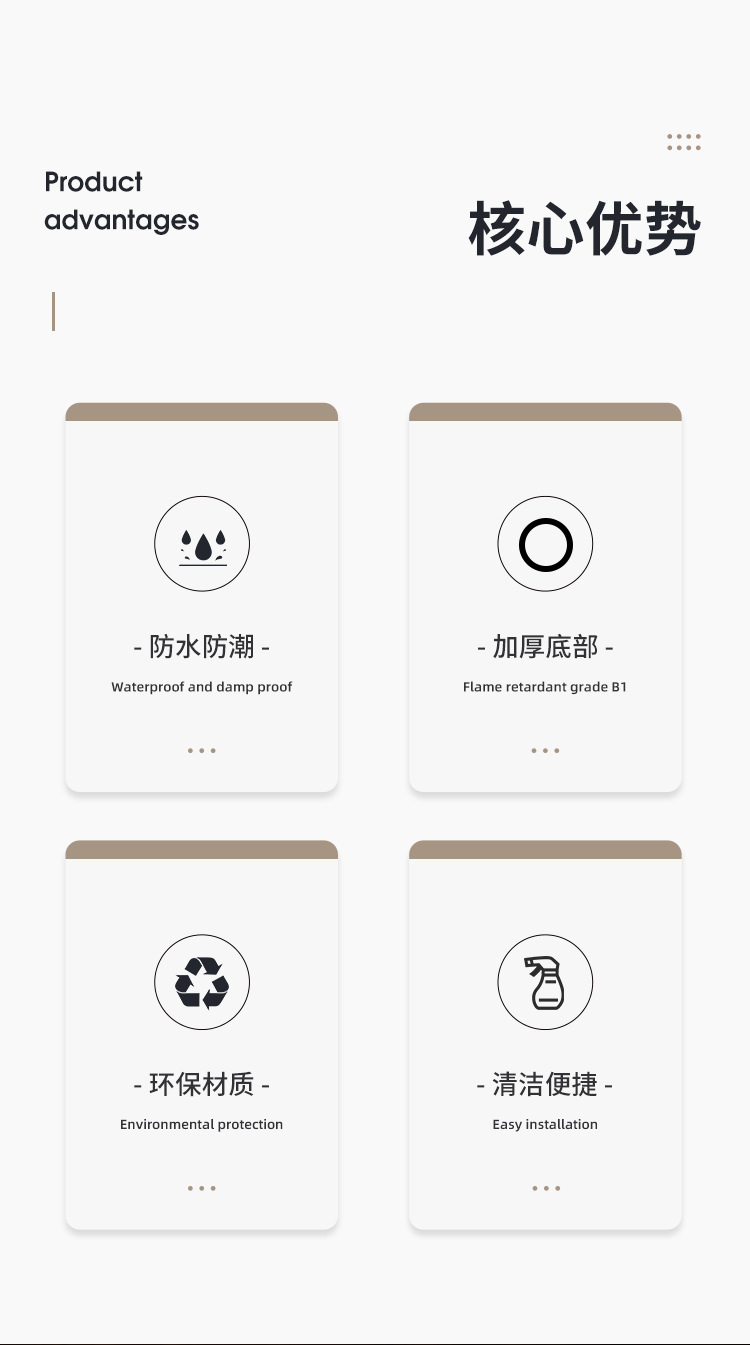 Product advantages

核心优势

- 防水防潮 -

Waterproof and damp proof

- 加厚底部 -

Flame retardant grade B1

- 环保材质 -

Environmental protection

- 清洁便捷 -

Easy installation