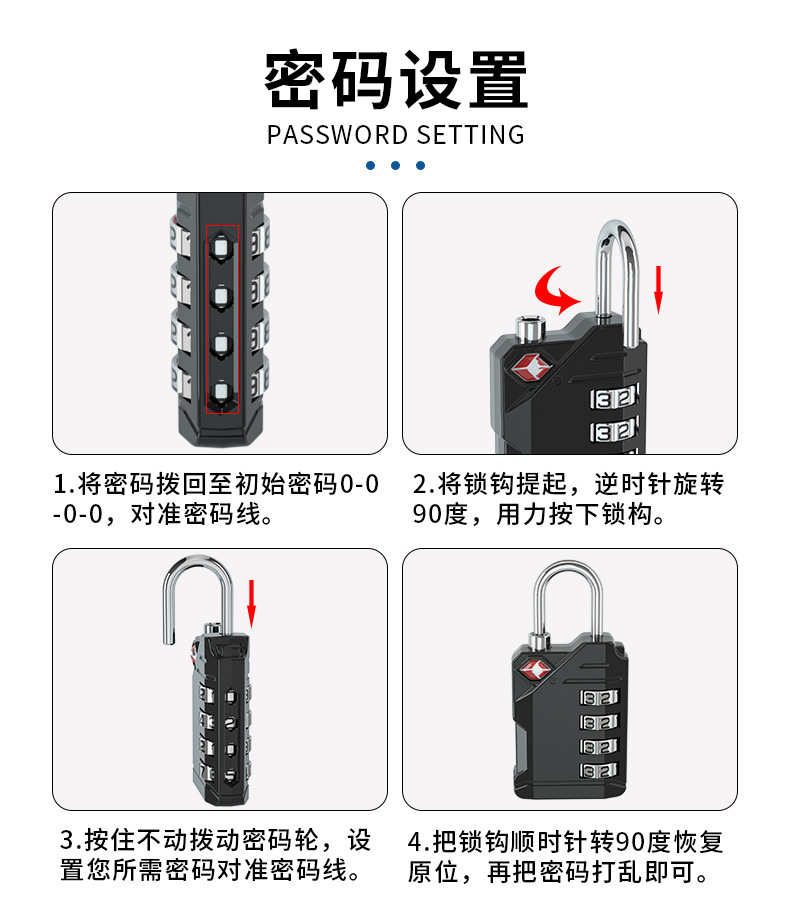 密码设置
PASSWORD SETTING

1.将密码拨回至初始密码0-0-0-0，对准密码线。

2.将锁钩提起，逆时针旋转90度，用力按下锁构。

3.按住不动拨动密码轮，设置您所需密码对准密码线。

4.把锁钩顺时针转90度恢复原位，再把密码打乱即可。