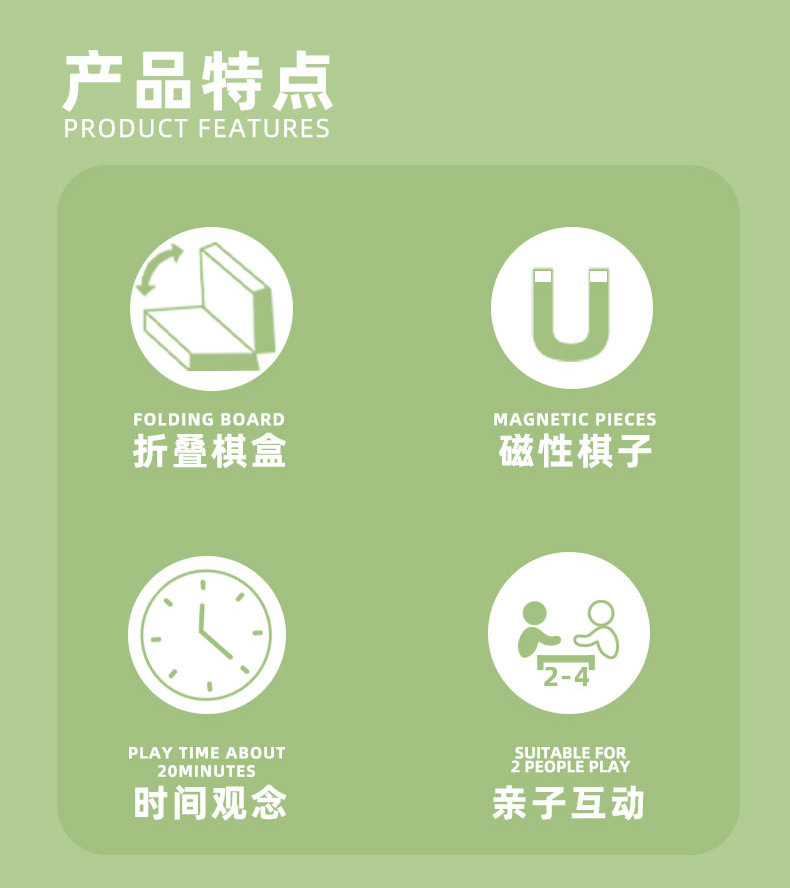 产品特点
PRODUCT FEATURES

FOLDING BOARD
折叠棋盒

MAGNETIC PIECES
磁性棋子

PLAY TIME ABOUT
20MINUTES
时间观念

2-4

SUITABLE FOR
2 PEOPLE PLAY
亲子互动