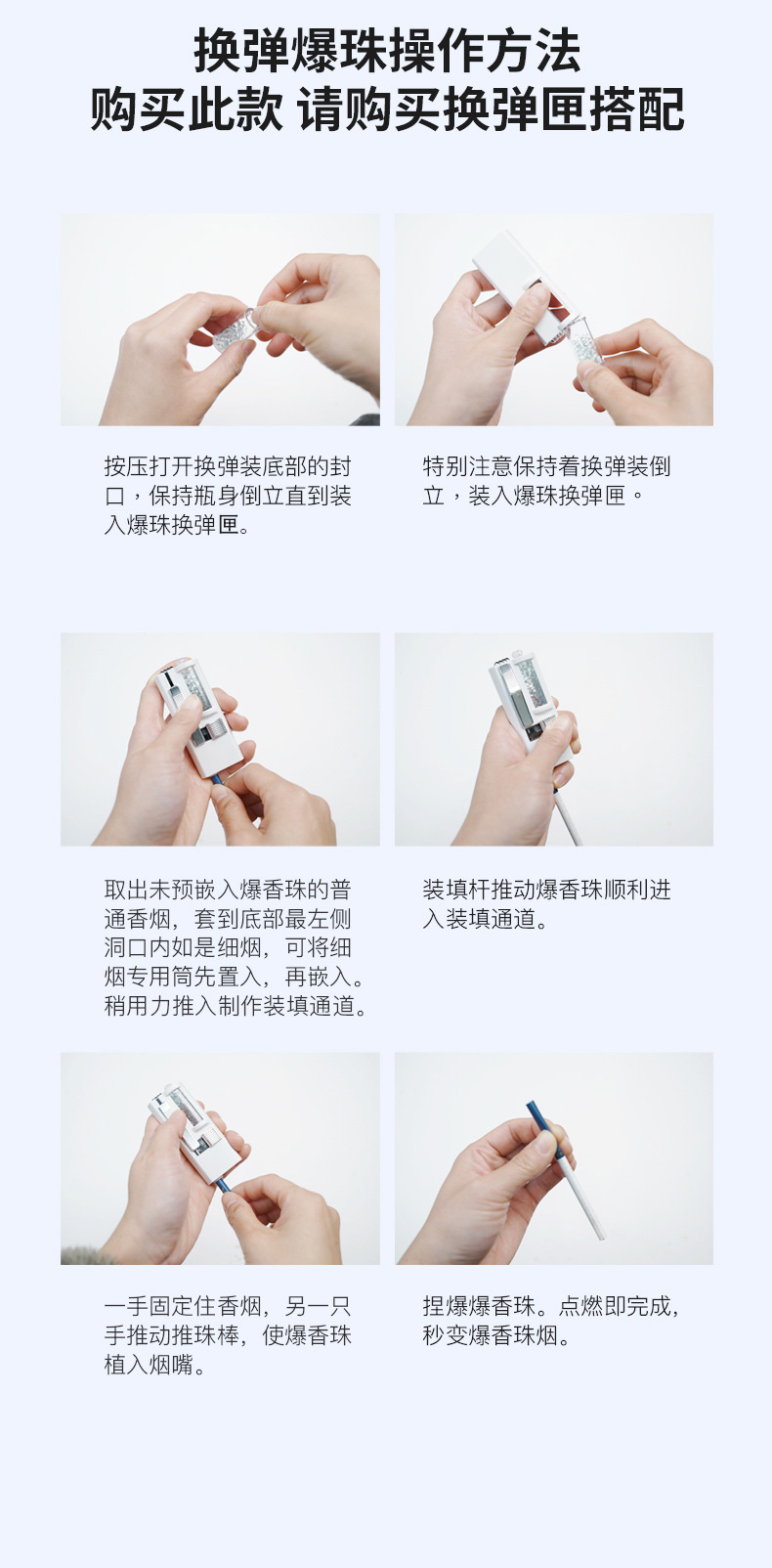 换弹爆珠操作方法
购买此款 请购买换弹匣搭配

按压打开换弹装底部的封口，保持瓶身倒立直到装入爆珠换弹匣。

特别注意保持着换弹装倒立，装入爆珠换弹匣。

取出未预嵌入爆香珠的普通香烟，套到底部最左侧洞口内如是细烟，可将细烟专用筒先置入，再嵌入。稍用力推入制作装填通道。

装填杆推动爆香珠顺利进入装填通道。

一手固定住香烟，另一只手推动推珠棒，使爆香珠植入烟嘴。

捏爆爆香珠。点燃即完成，秒变爆香珠烟。