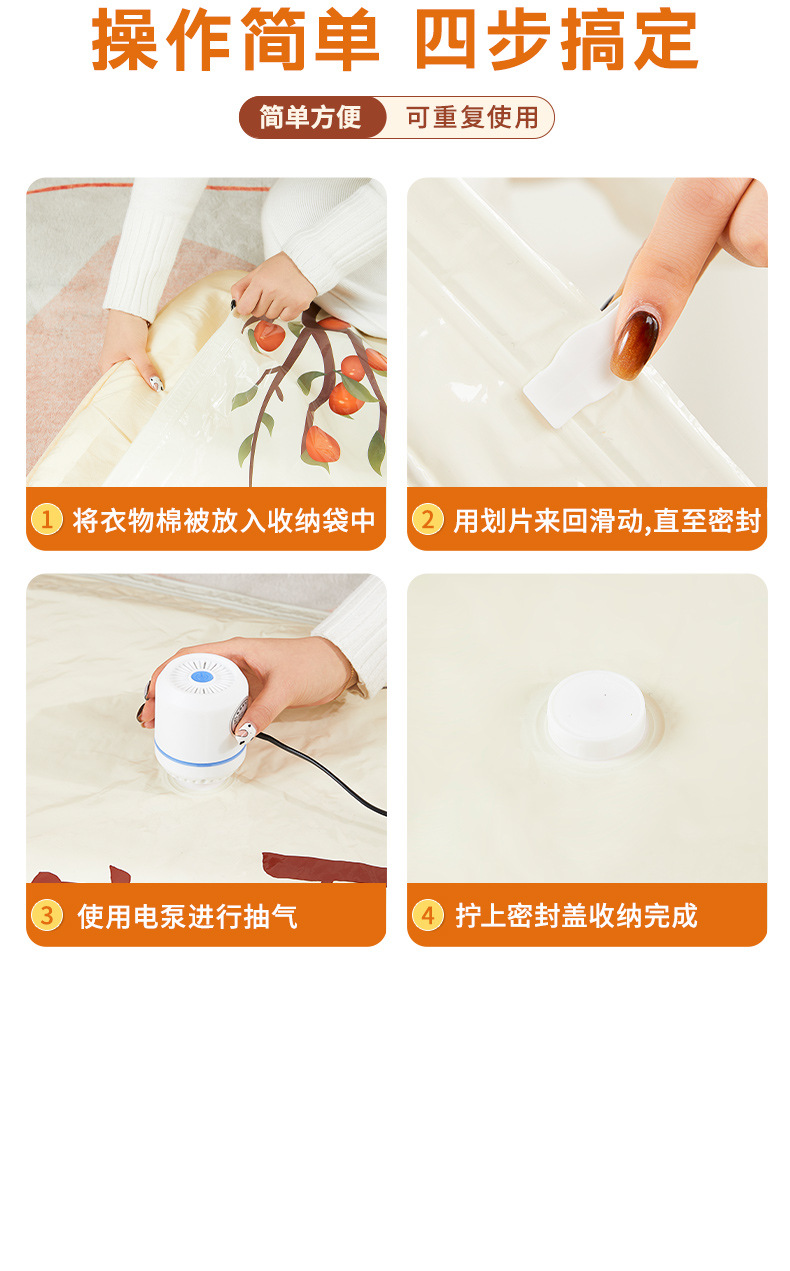 操作简单 四步搞定

简单方便 可重复使用

1 将衣物棉被放入收纳袋中

2 用划片来回滑动,直至密封

3 使用电泵进行抽气

4 拧上密封盖收纳完成