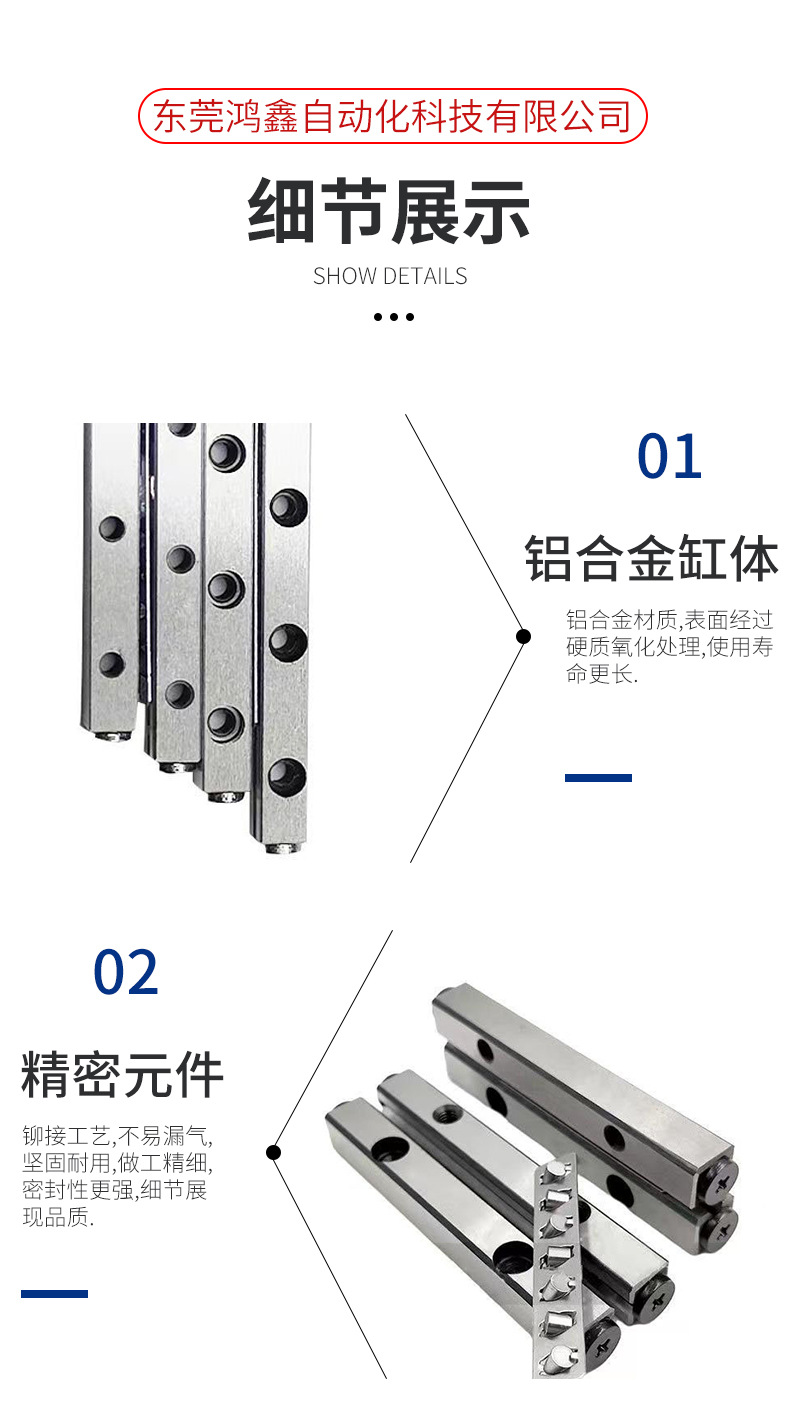 东莞鸿鑫自动化科技有限公司

细节展示

SHOW DETAILS

01

铝合金缸体

铝合金材质,表面经过硬质氧化处理,使用寿命更长.

02

精密元件

铆接工艺,不易漏气,坚固耐用,做工精细,密封性更强,细节展现品质.