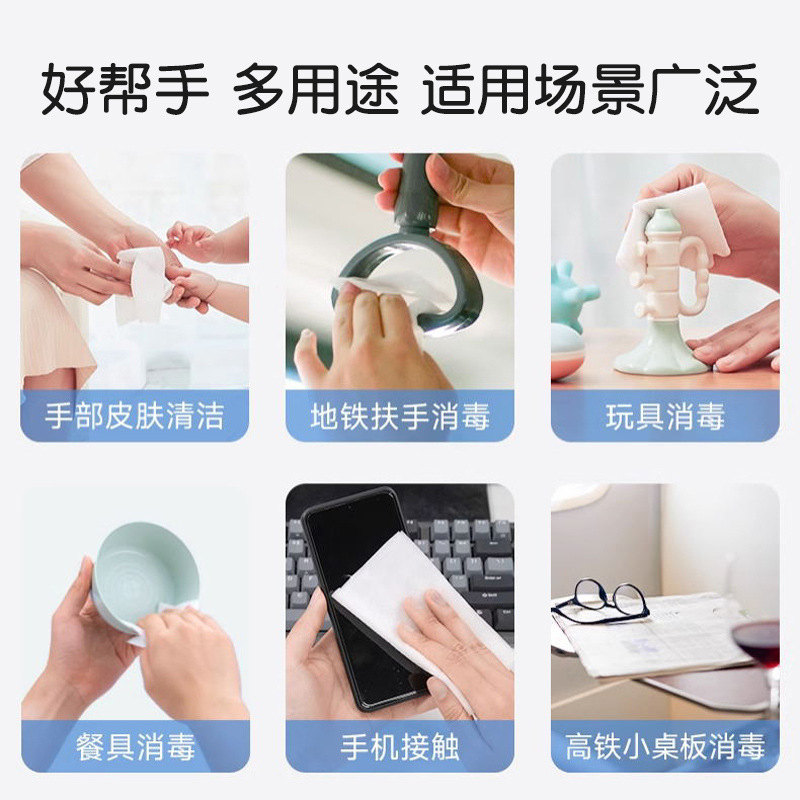 好帮手 多用途 适用场景广泛

手部皮肤清洁

地铁扶手消毒

玩具消毒

餐具消毒

手机接触

高铁小桌板消毒