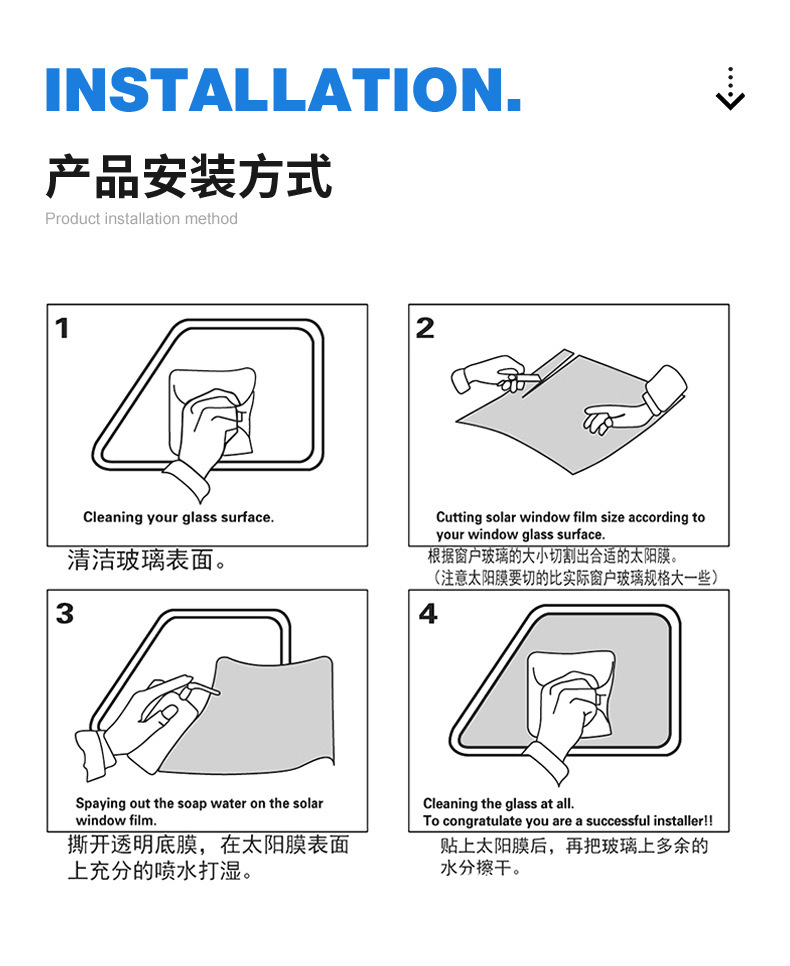 INSTALLATION.

产品安装方式

Product installation method

1

Cleaning your glass surface.

清洁玻璃表面。

2

Cutting solar window film size according to your window glass surface.

根据窗户玻璃的大小切割出合适的太阳膜。
（注意太阳膜要切的比实际窗户玻璃规格大一些）

3

Spaying out the soap water on the solar window film.

撕开透明底膜，在太阳膜表面上充分的喷水打湿。

4

Cleaning the glass at all.
To congratulate you are a successful installer!!

贴上太阳膜后，再把玻璃上多余的水分擦干。