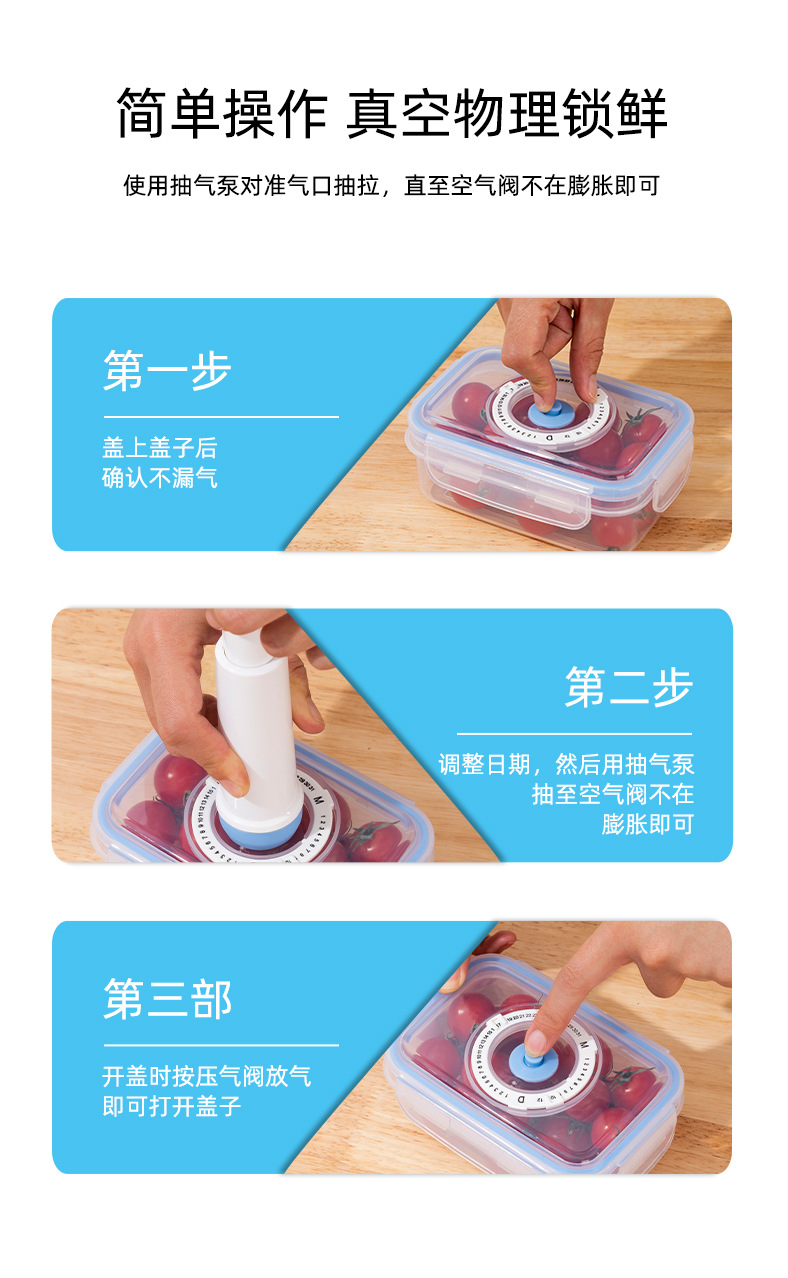 简单操作 真空物理锁鲜

使用抽气泵对准气口抽拉，直至空气阀不在膨胀即可

第一步

盖上盖子后
确认不漏气

第二步

调整日期，然后用抽气泵
抽至空气阀不在
膨胀即可

第三部

开盖时按压气阀放气
即可打开盖子