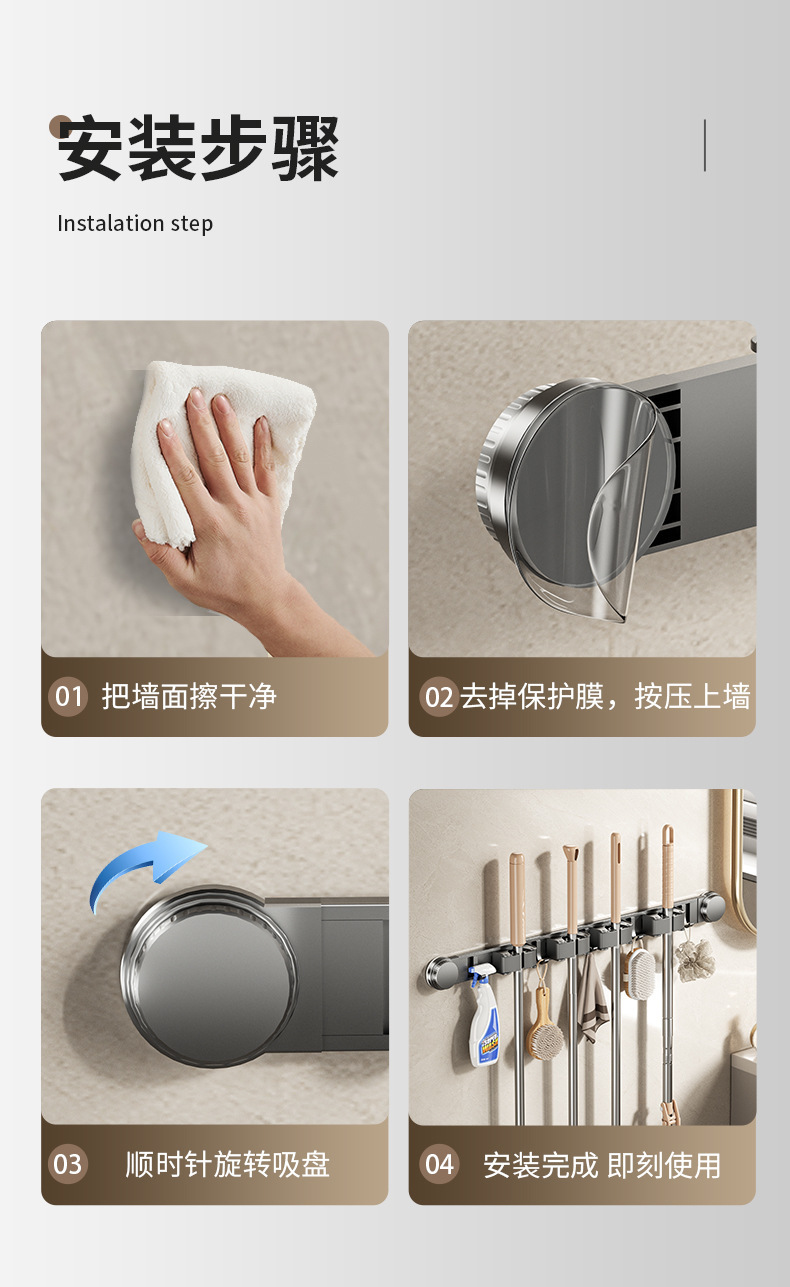 安装步骤

Instalation step

01 把墙面擦干净

02 去掉保护膜，按压上墙

03 顺时针旋转吸盘

04 安装完成 即刻使用