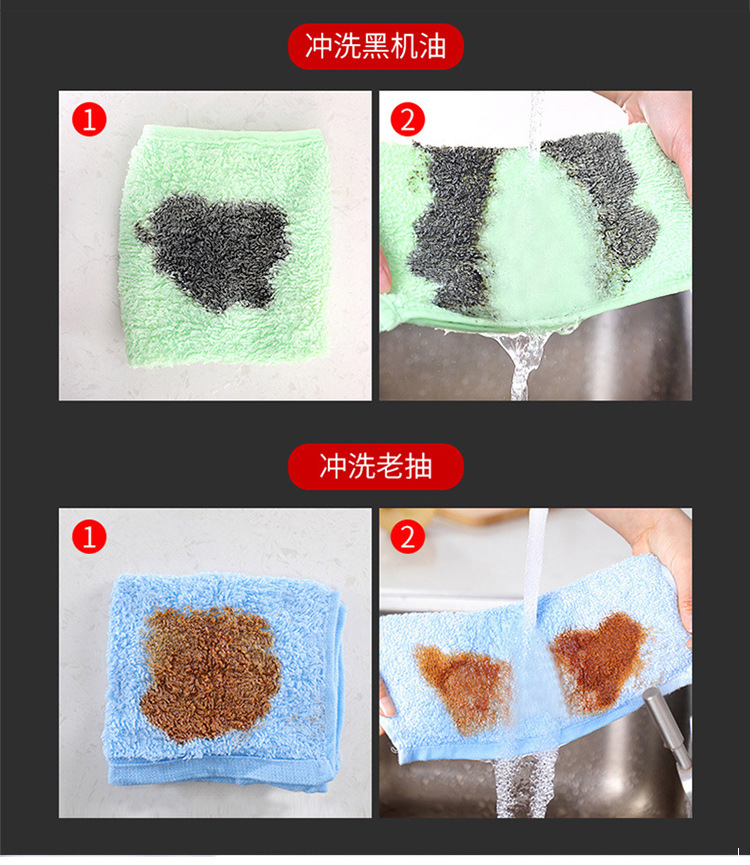 冲洗黑机油

1

2

冲洗老抽

1

2