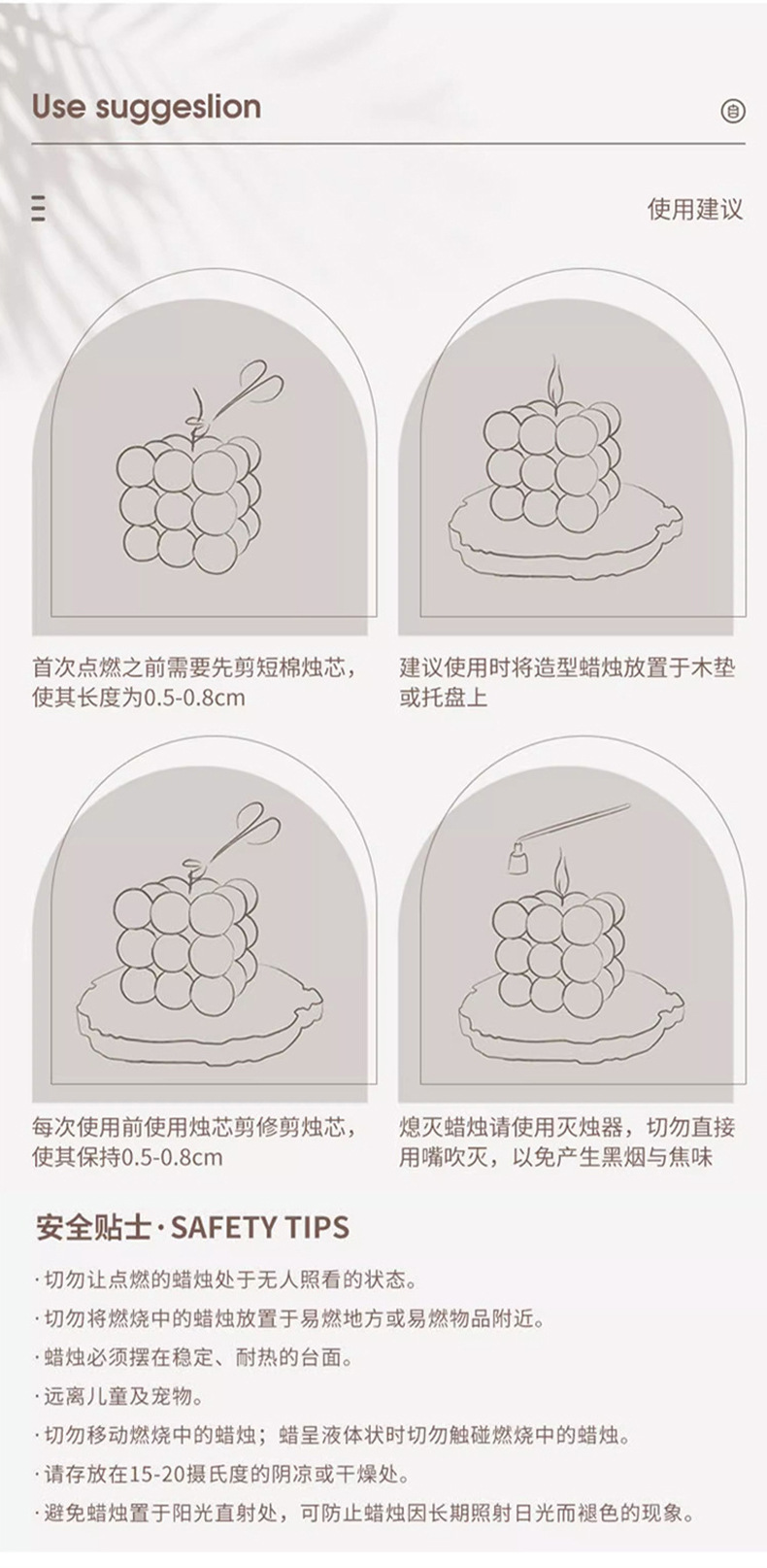 Use suggeslion

自

使用建议

首次点燃之前需要先剪短棉烛芯，使其长度为0.5-0.8cm

建议使用时将造型蜡烛放置于木垫或托盘上

每次使用前使用烛芯剪修剪烛芯，使其保持0.5-0.8cm

熄灭蜡烛请使用灭烛器，切勿直接用嘴吹灭，以免产生黑烟与焦味

安全贴士·SAFETY TIPS

·切勿让点燃的蜡烛处于无人照看的状态。

·切勿将燃烧中的蜡烛放置于易燃地方或易燃物品附近。

·蜡烛必须摆在稳定、耐热的台面。

·远离儿童及宠物。

·切勿移动燃烧中的蜡烛；蜡呈液体状时切勿触碰燃烧中的蜡烛。

·请存放在15-20摄氏度的阴凉或干燥处。

·避免蜡烛置于阳光直射处，可防止蜡烛因长期照射日光而褪色的现象。