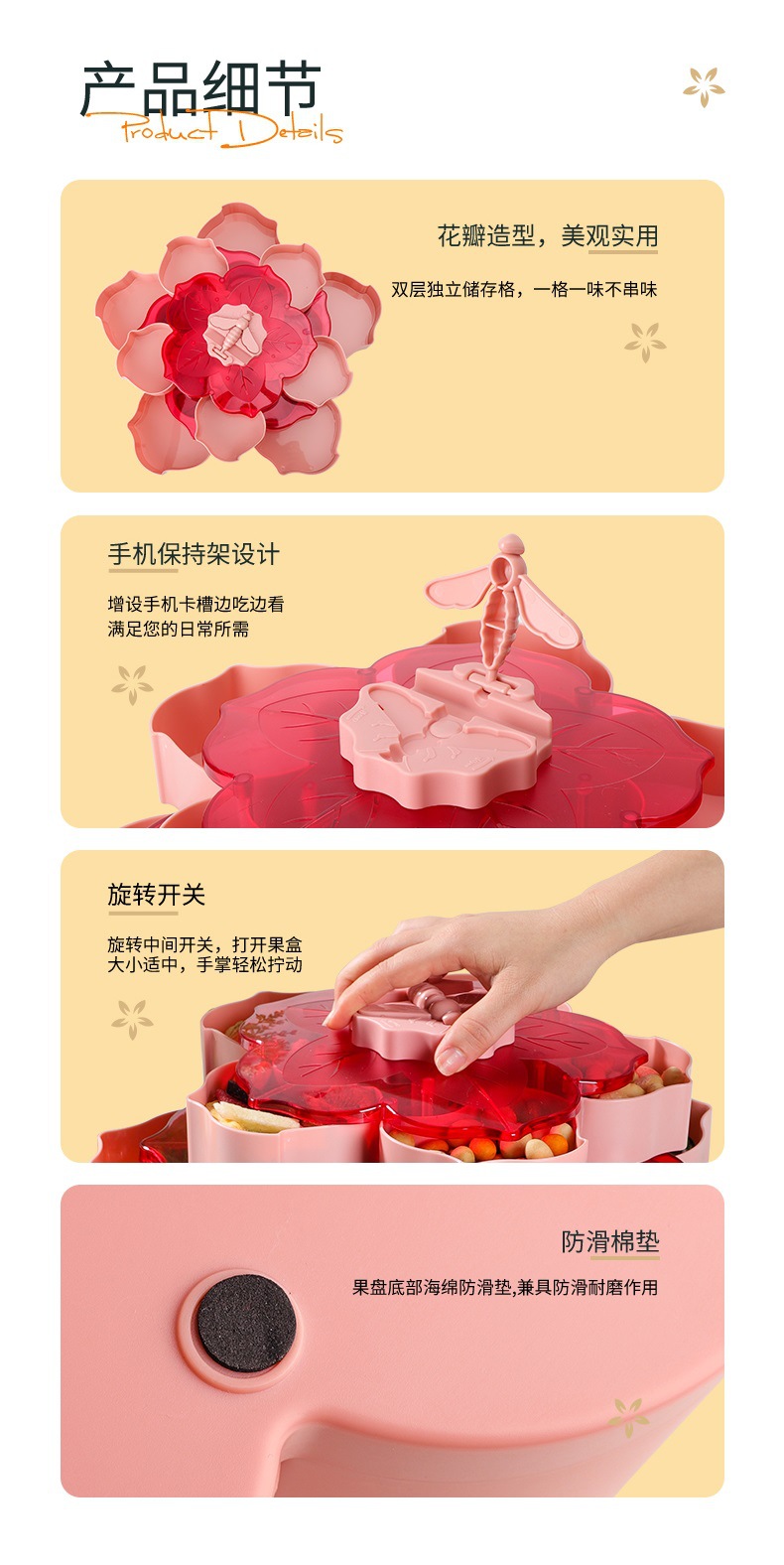 产品细节
Product Details

花瓣造型，美观实用

双层独立储存格，一格一味不串味

手机保持架设计

增设手机卡槽边吃边看
满足您的日常所需

旋转开关

旋转中间开关，打开果盒
大小适中，手掌轻松拧动

防滑棉垫

果盘底部海绵防滑垫,兼具防滑耐磨作用