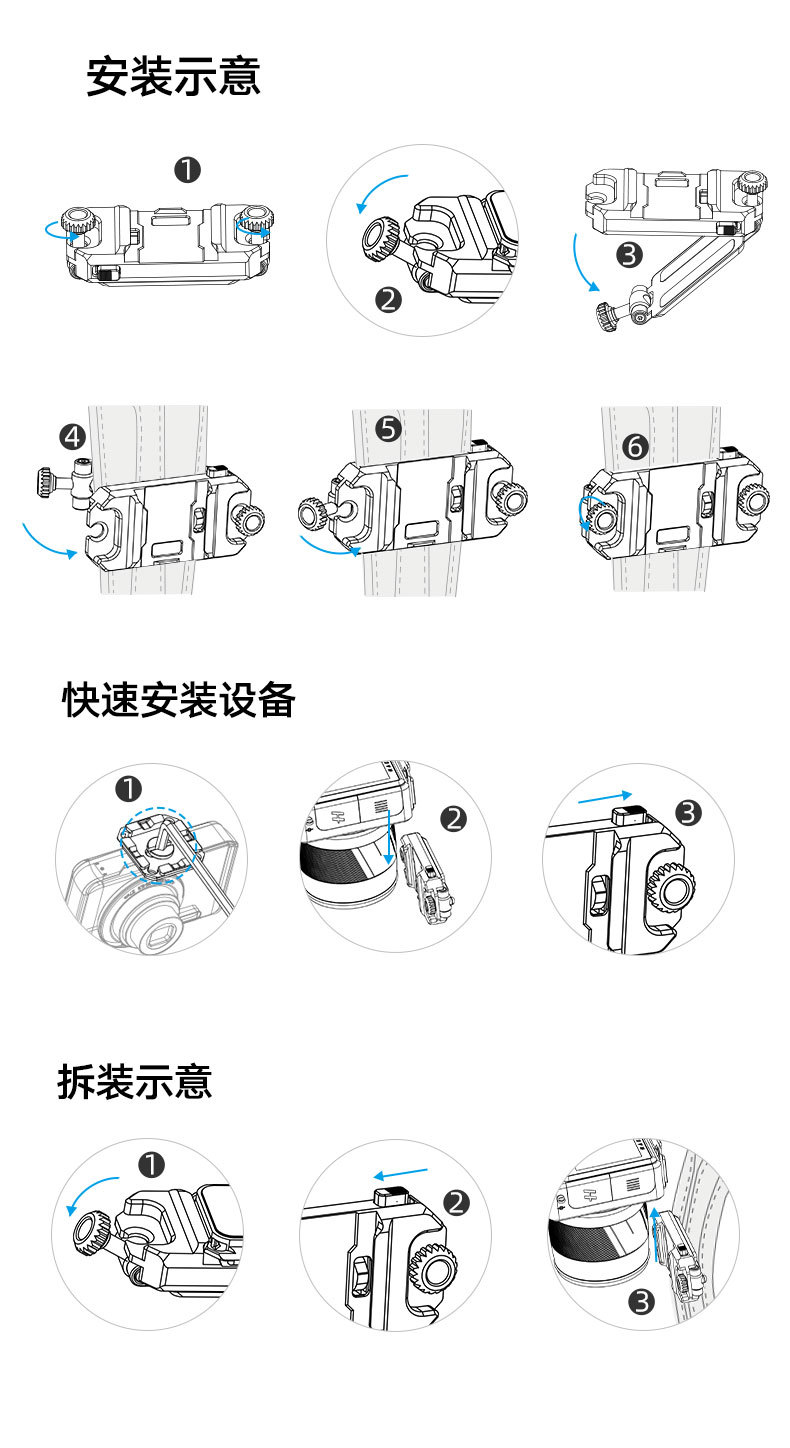 安装示意

1

2

3

4

5

6

快速安装设备

1

2

3

拆装示意

1

2

3