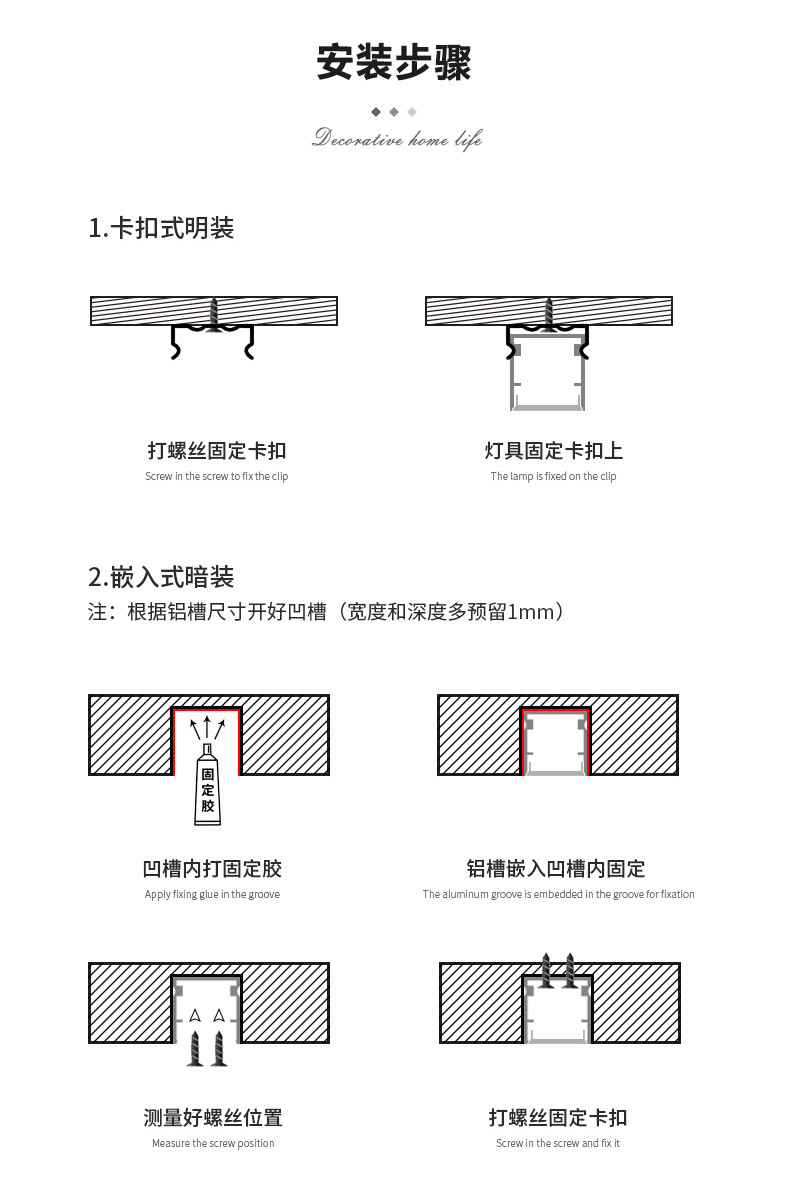 安装步骤

Decorative home life

1.卡扣式明装

打螺丝固定卡扣
Screw in the screw to fix the clip

灯具固定卡扣上
The lamp is fixed on the clip

2.嵌入式暗装
注：根据铝槽尺寸开好凹槽（宽度和深度多预留1mm）

固定胶

凹槽内打固定胶
Apply fixing glue in the groove

铝槽嵌入凹槽内固定
The aluminum groove is embedded in the groove for fixation

测量好螺丝位置
Measure the screw position

打螺丝固定卡扣
Screw in the screw and fix it