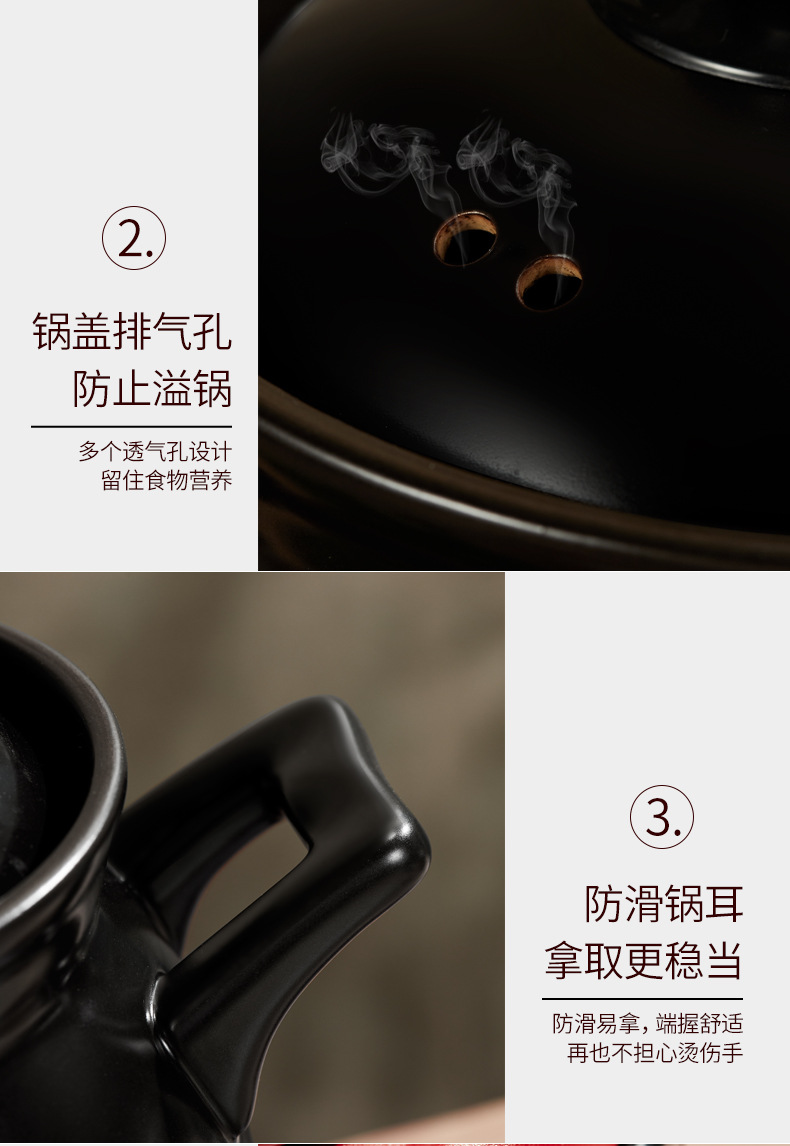 2.

锅盖排气孔
防止溢锅

多个透气孔设计
留住食物营养

3.

防滑锅耳
拿取更稳当

防滑易拿，端握舒适
再也不担心烫伤手