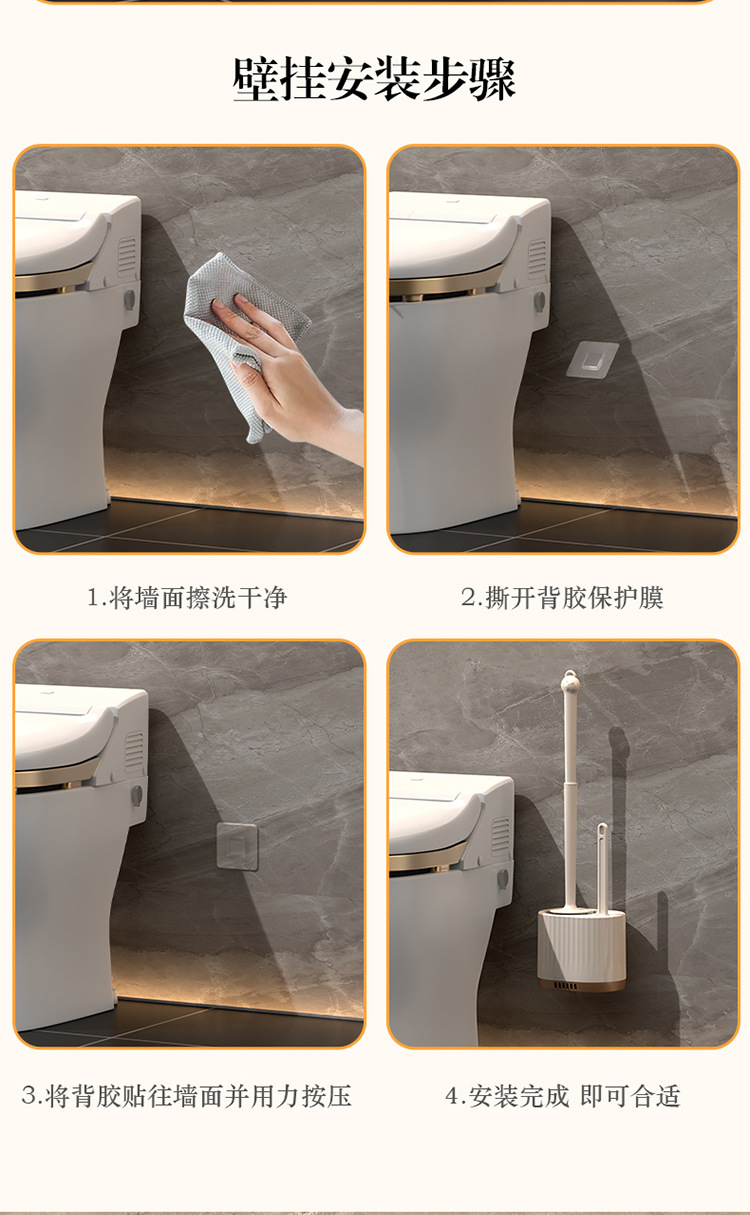 壁挂安装步骤

1.将墙面擦洗干净

2.撕开背胶保护膜

3.将背胶贴往墙面并用力按压

4.安装完成 即可合适