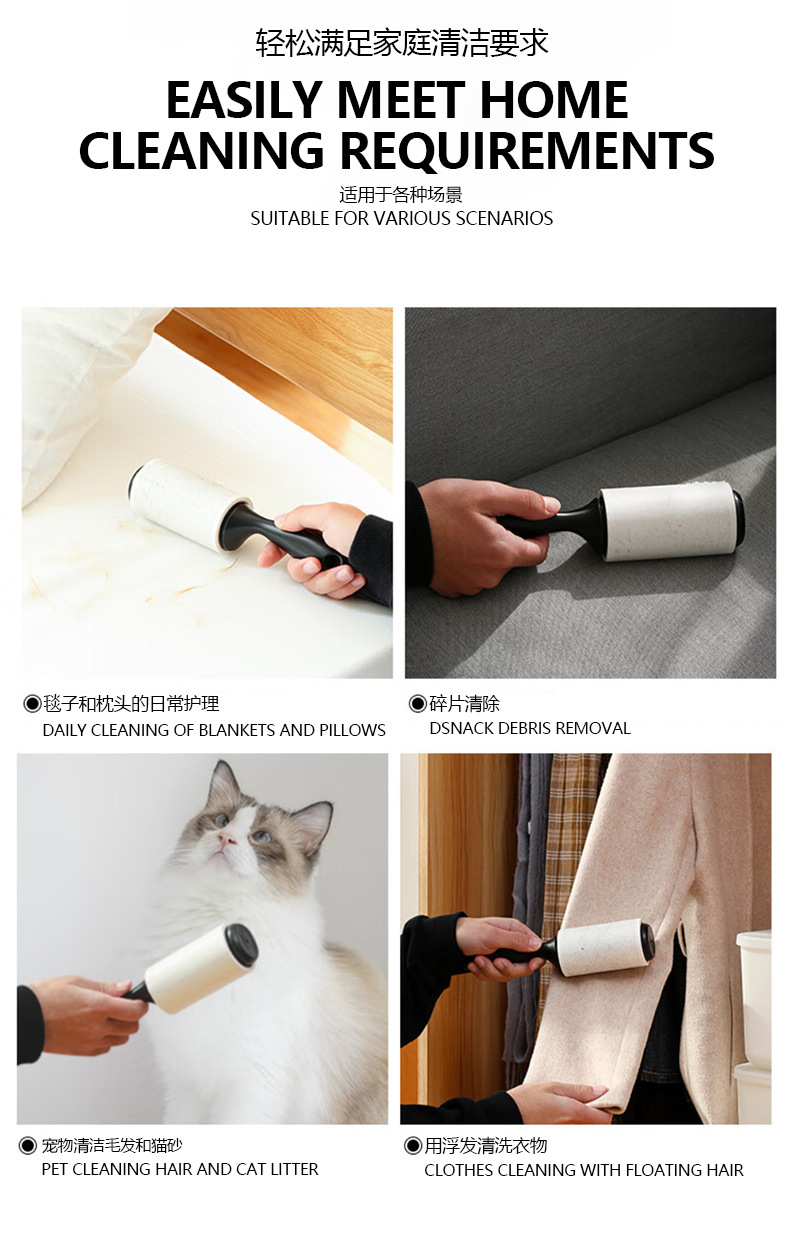 轻松满足家庭清洁要求

EASILY MEET HOME CLEANING REQUIREMENTS

适用于各种场景
SUITABLE FOR VARIOUS SCENARIOS

◉毯子和枕头的日常护理
DAILY CLEANING OF BLANKETS AND PILLOWS

◉碎片清除
DSNACK DEBRIS REMOVAL

◉ 宠物清洁毛发和猫砂
PET CLEANING HAIR AND CAT LITTER

◉用浮发清洗衣物
CLOTHES CLEANING WITH FLOATING HAIR