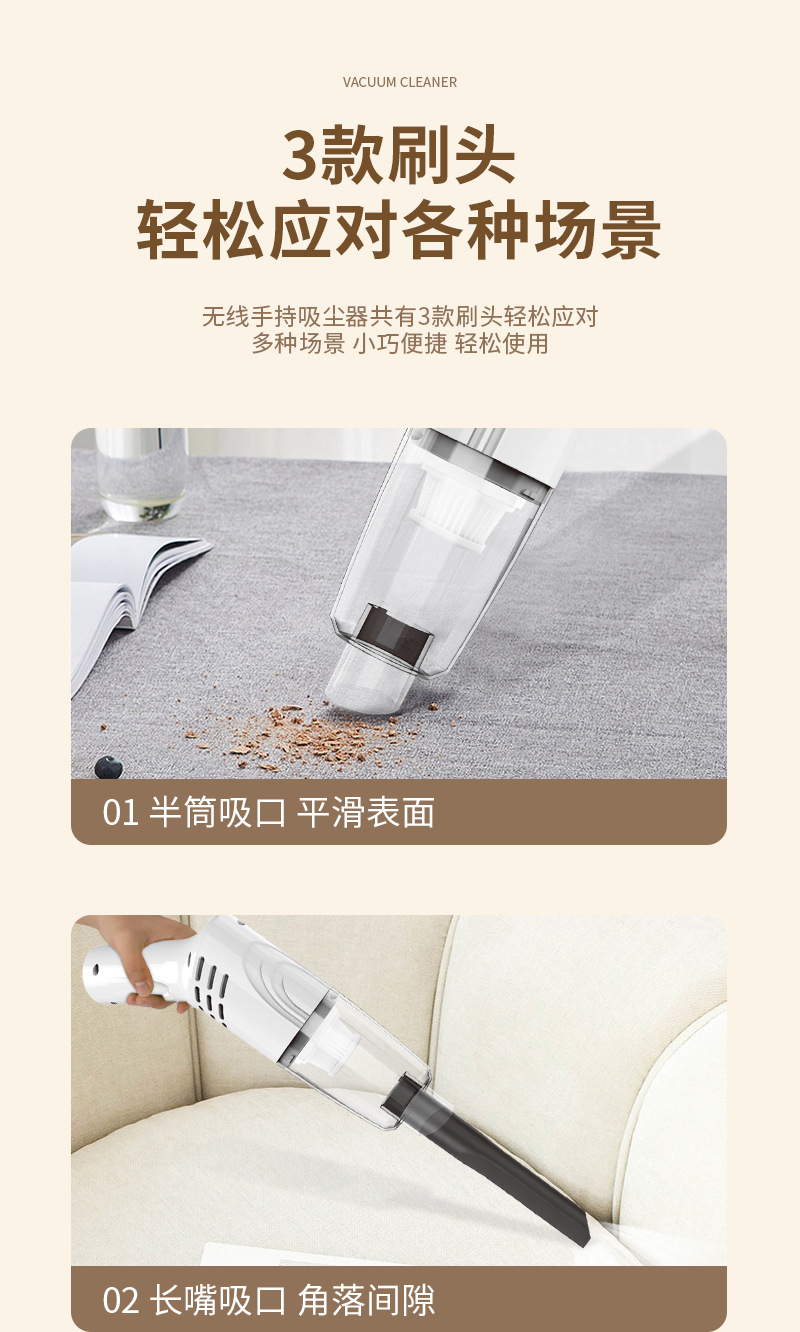 VACUUM CLEANER

3款刷头
轻松应对各种场景

无线手持吸尘器共有3款刷头轻松应对
多种场景 小巧便捷 轻松使用

01 半筒吸口 平滑表面

02 长嘴吸口 角落间隙