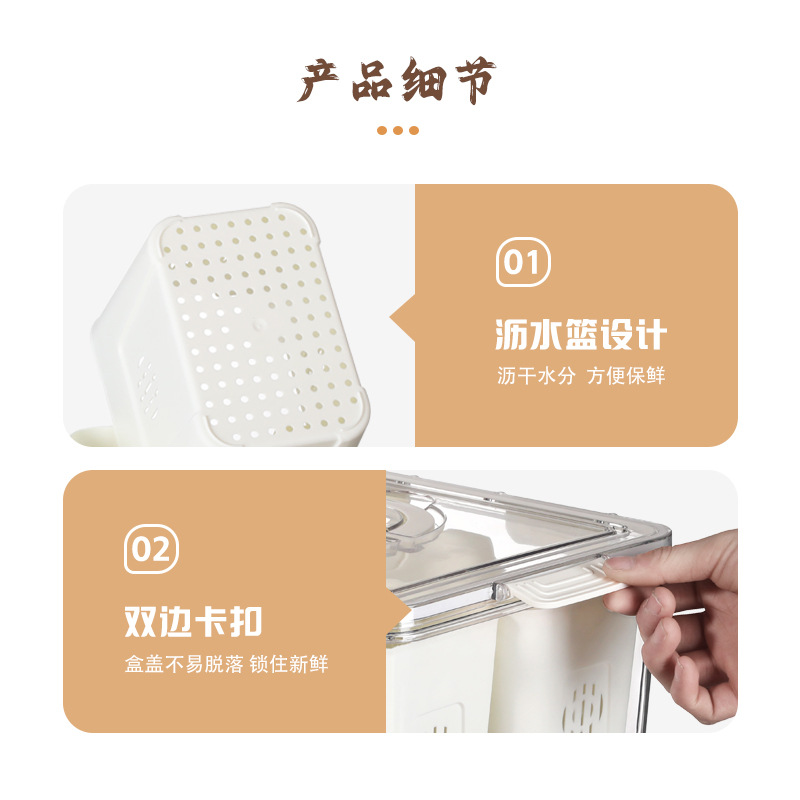 产品细节

01

沥水篮设计

沥干水分 方便保鲜

02

双边卡扣

盒盖不易脱落 锁住新鲜