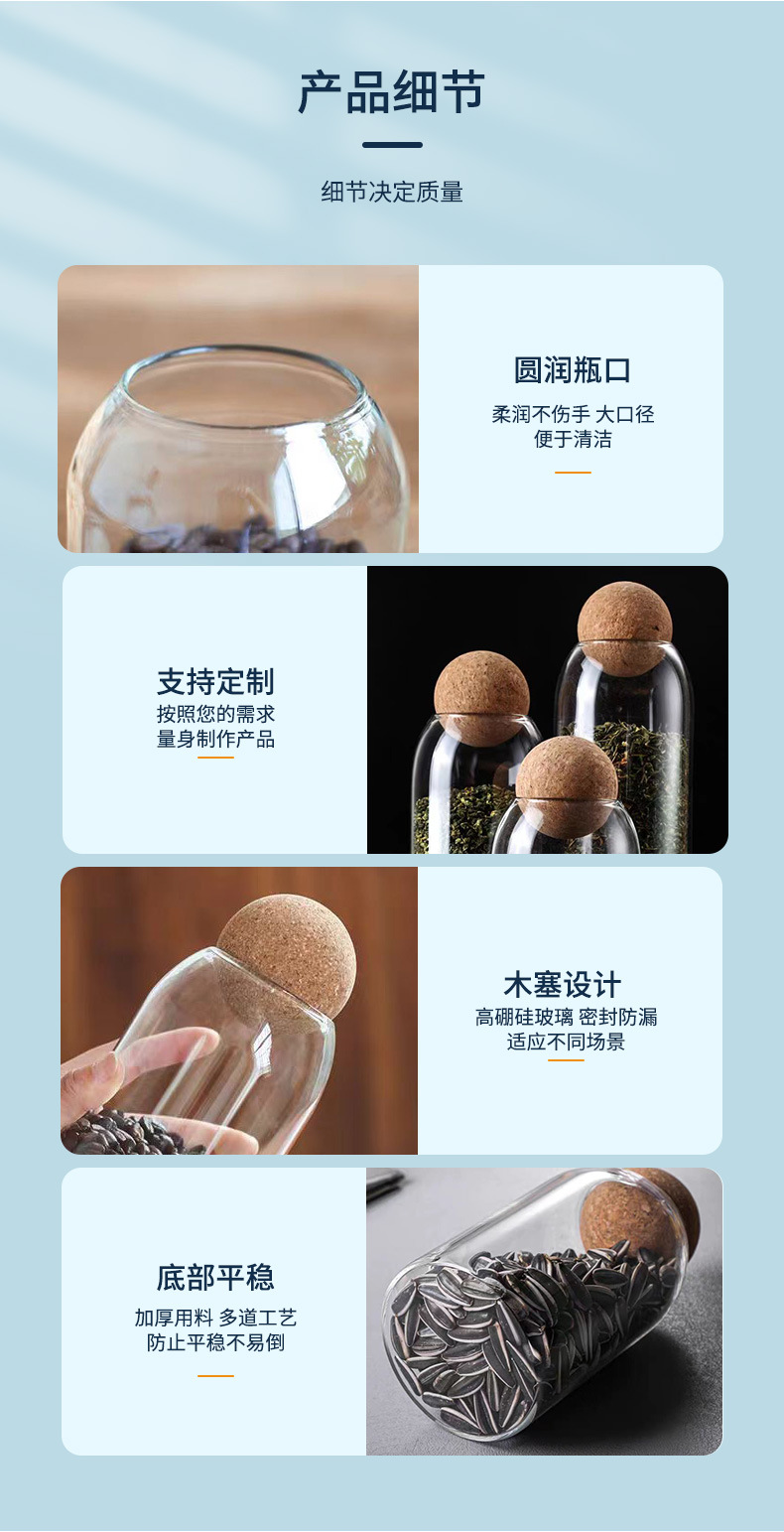 产品细节

细节决定质量

圆润瓶口

柔润不伤手 大口径
便于清洁

支持定制

按照您的需求
量身制作产品

木塞设计

高硼硅玻璃 密封防漏
适应不同场景

底部平稳

加厚用料 多道工艺
防止平稳不易倒