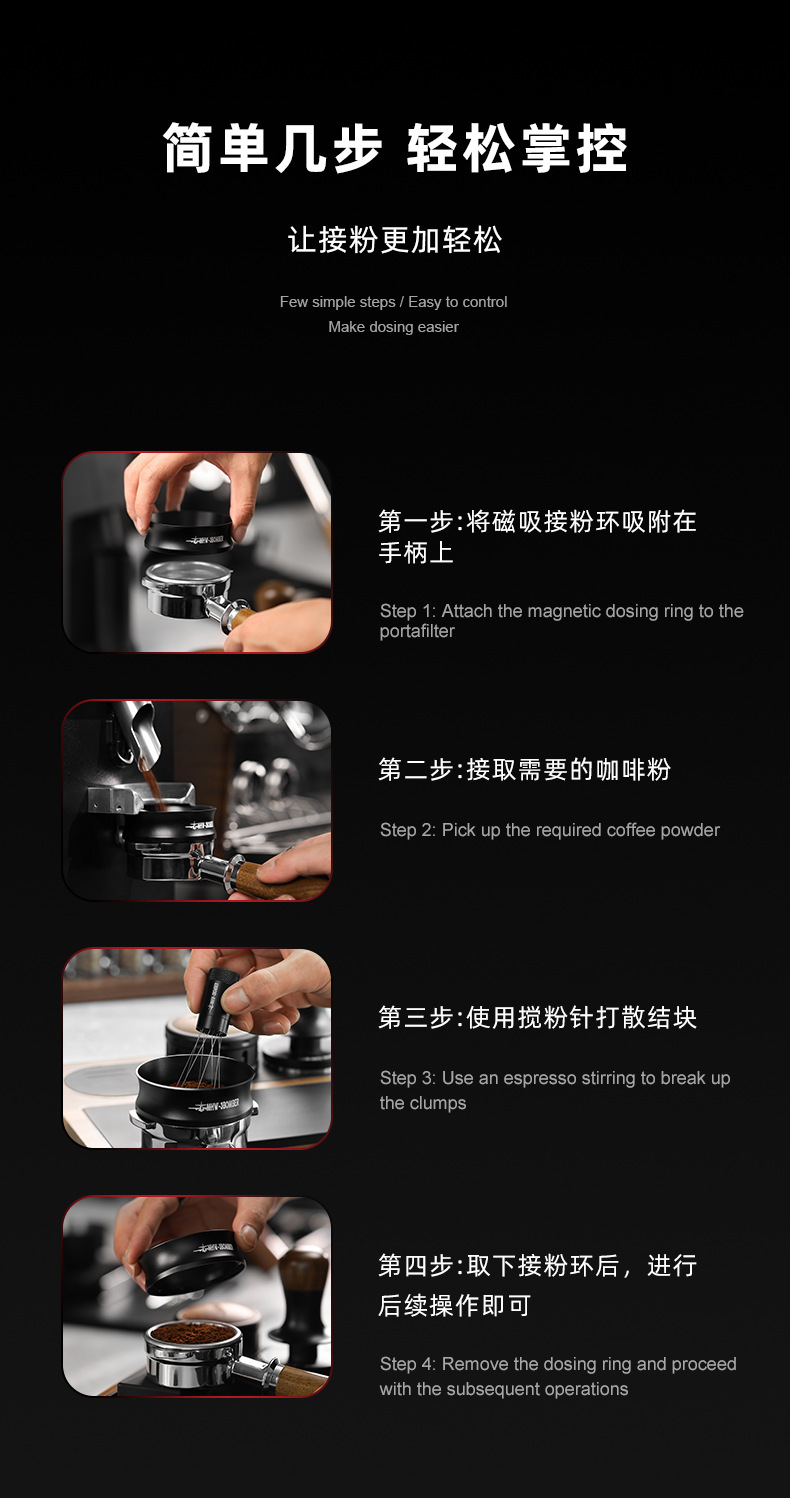 简单几步 轻松掌控

让接粉更加轻松

Few simple steps / Easy to control
Make dosing easier

MHW-3BOMBER

第一步:将磁吸接粉环吸附在手柄上

Step 1: Attach the magnetic dosing ring to the portafilter

MHW-3BOMBER

第二步:接取需要的咖啡粉

Step 2: Pick up the required coffee powder

MHW-3BOMBER

第三步:使用搅粉针打散结块

Step 3: Use an espresso stirring to break up the clumps

MHW-3BOMBER

第四步:取下接粉环后，进行后续操作即可

Step 4: Remove the dosing ring and proceed with the subsequent operations