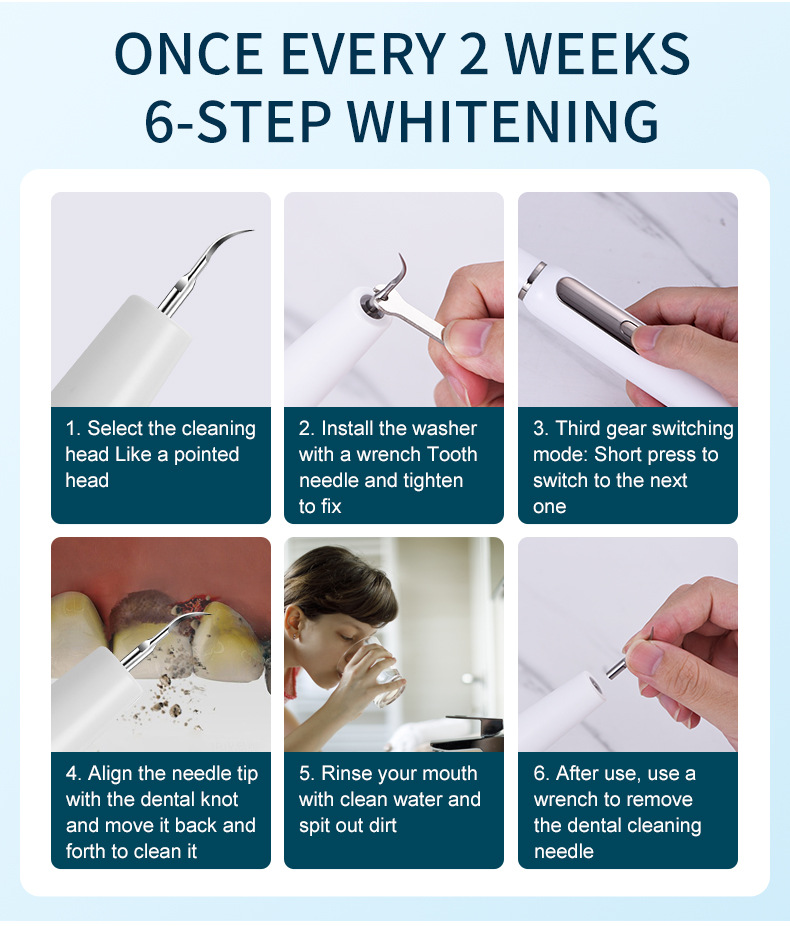 ONCE EVERY 2 WEEKS
6-STEP WHITENING

1. Select the cleaning head Like a pointed head

2. Install the washer with a wrench Tooth needle and tighten to fix

3. Third gear switching mode: Short press to switch to the next one

4. Align the needle tip with the dental knot and move it back and forth to clean it

5. Rinse your mouth with clean water and spit out dirt

6. After use, use a wrench to remove the dental cleaning needle