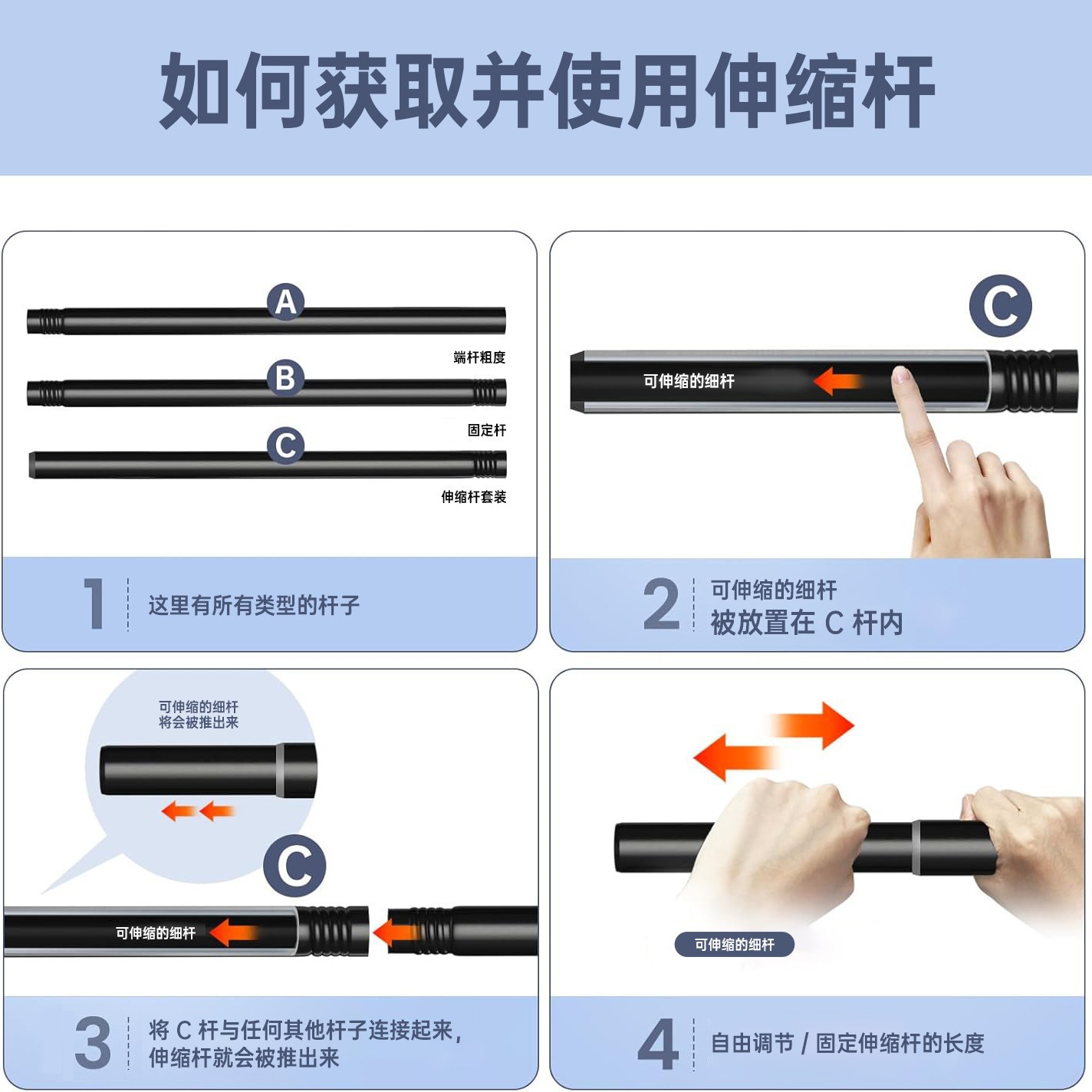 如何获取并使用伸缩杆

A
端杆粗度
B
固定杆
C
伸缩杆套装

1 这里有所有类型的杆子

C
可伸缩的细杆

2 可伸缩的细杆
被放置在 C 杆内

可伸缩的细杆
将会被推出来

C
可伸缩的细杆

3 将 C 杆与任何其他杆子连接起来，
伸缩杆就会被推出来

可伸缩的细杆

4 自由调节 / 固定伸缩杆的长度