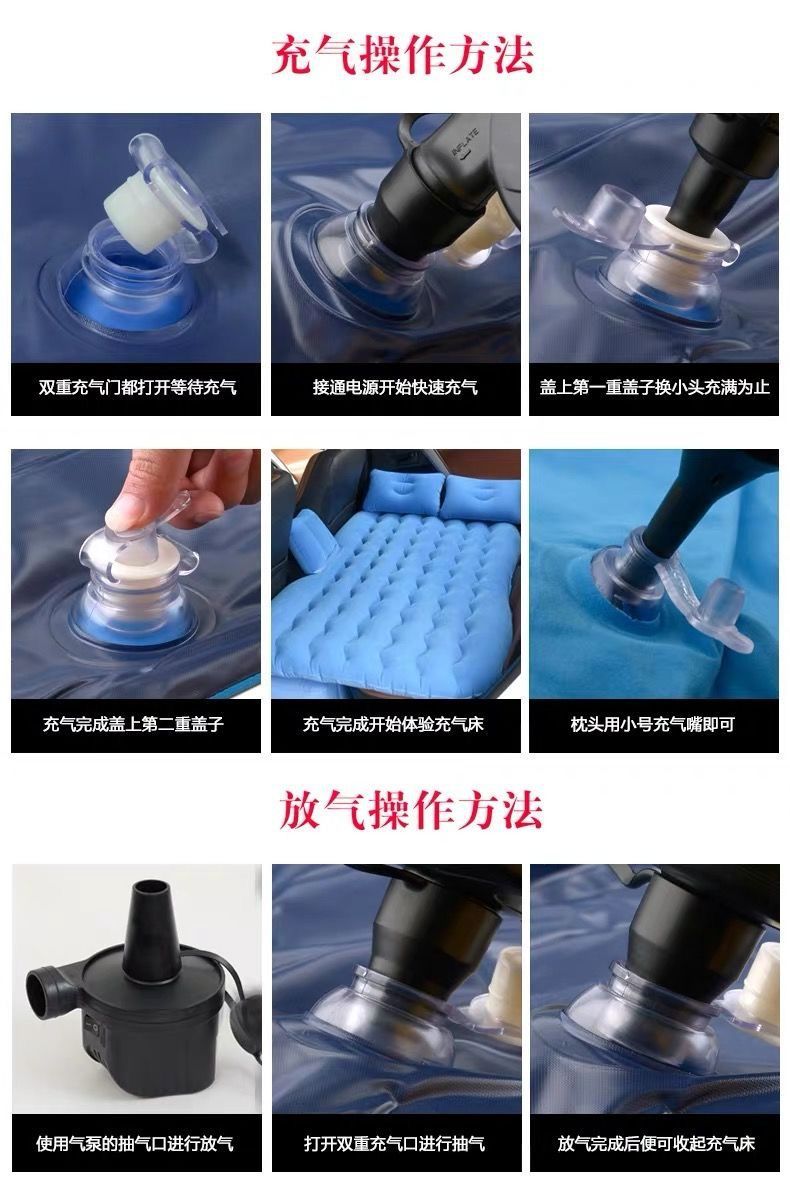 充气操作方法

INFLATE

双重充气门都打开等待充气

接通电源开始快速充气

盖上第一重盖子换小头充满为止

充气完成盖上第二重盖子

充气完成开始体验充气床

枕头用小号充气嘴即可

放气操作方法

使用气泵的抽气口进行放气

打开双重充气口进行抽气

放气完成后便可收起充气床