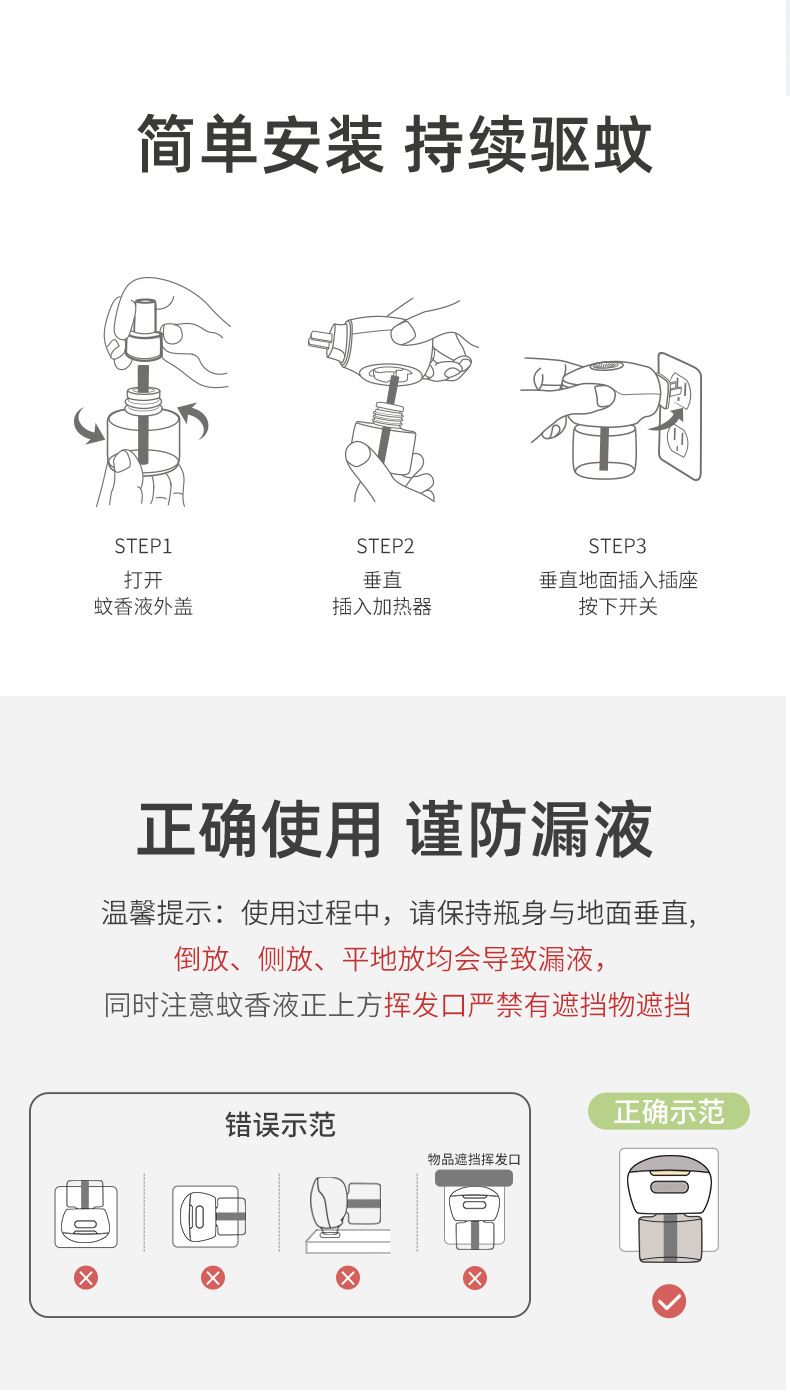 简单安装 持续驱蚊

STEP1
打开
蚊香液外盖

STEP2
垂直
插入加热器

STEP3
垂直地面插入插座
按下开关

正确使用 谨防漏液

温馨提示：使用过程中，请保持瓶身与地面垂直，
倒放、侧放、平地放均会导致漏液，
同时注意蚊香液正上方挥发口严禁有遮挡物遮挡

错误示范

物品遮挡挥发口

正确示范