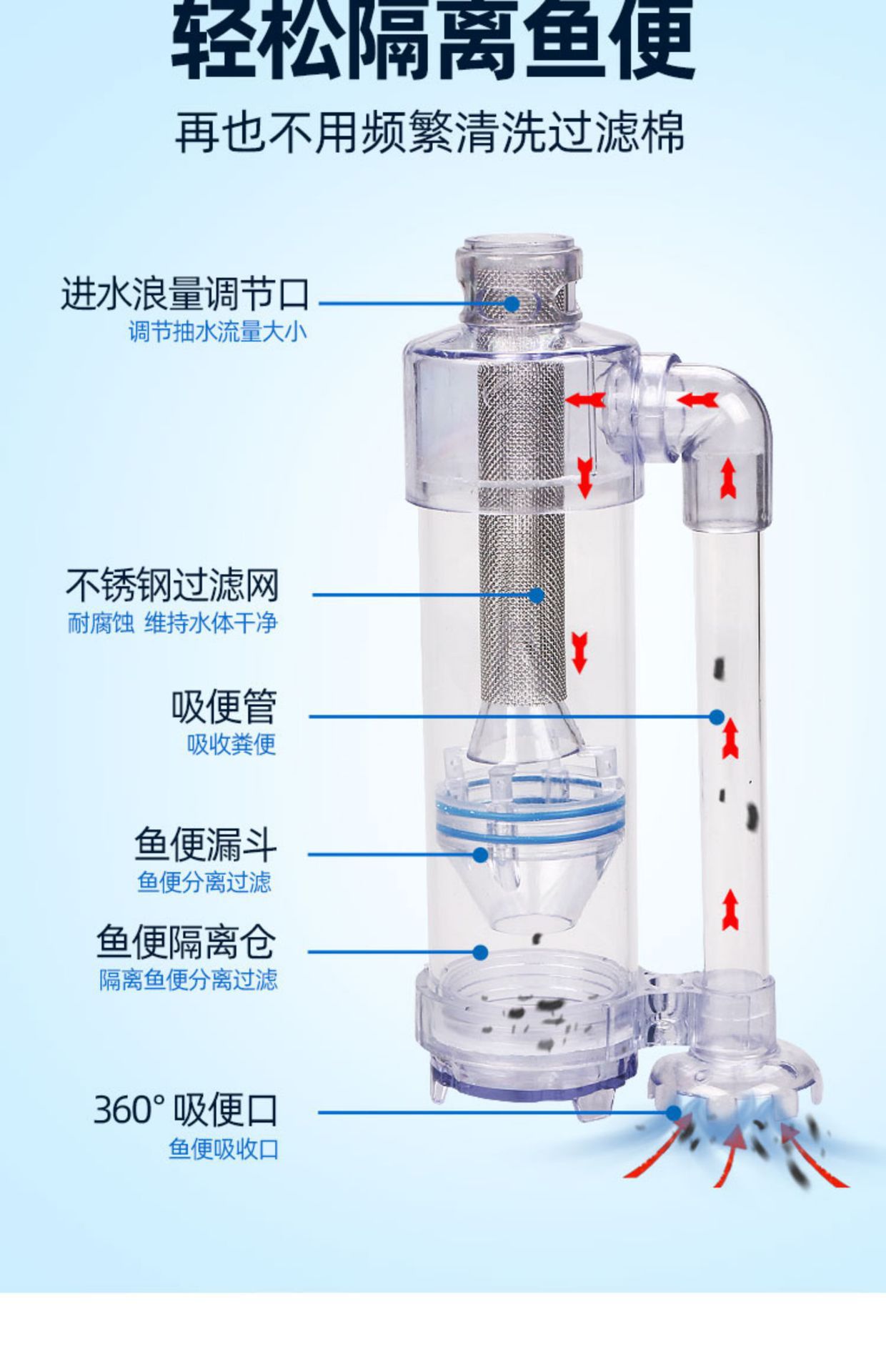 轻松隔离鱼便

再也不用频繁清洗过滤棉

进水浪量调节口
调节抽水流量大小

不锈钢过滤网
耐腐蚀 维持水体干净

吸便管
吸收粪便

鱼便漏斗
鱼便分离过滤

鱼便隔离仓
隔离鱼便分离过滤

360° 吸便口
鱼便吸收口