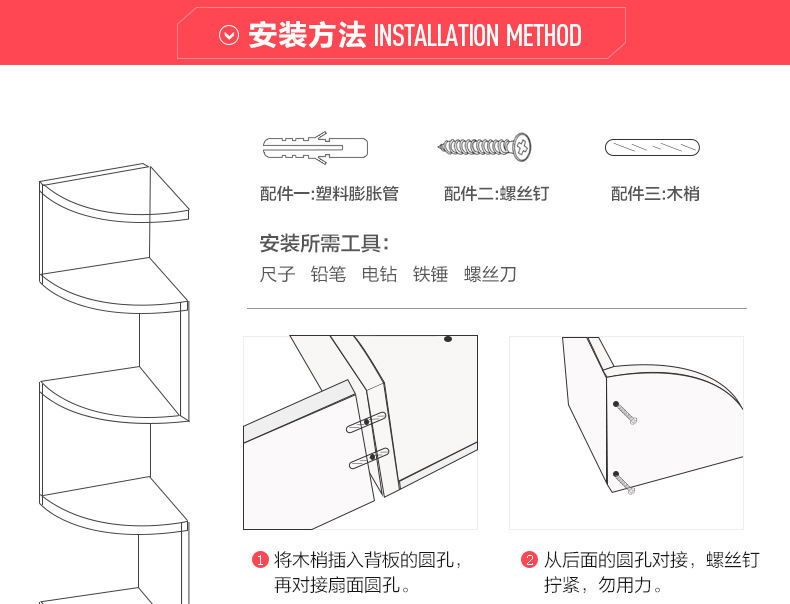 安装方法 INSTALLATION METHOD

配件一:塑料膨胀管
配件二:螺丝钉
配件三:木梢

安装所需工具:
尺子 铅笔 电钻 铁锤 螺丝刀

1 将木梢插入背板的圆孔,再对接扇面圆孔。

2 从后面的圆孔对接,螺丝钉拧紧,勿用力。