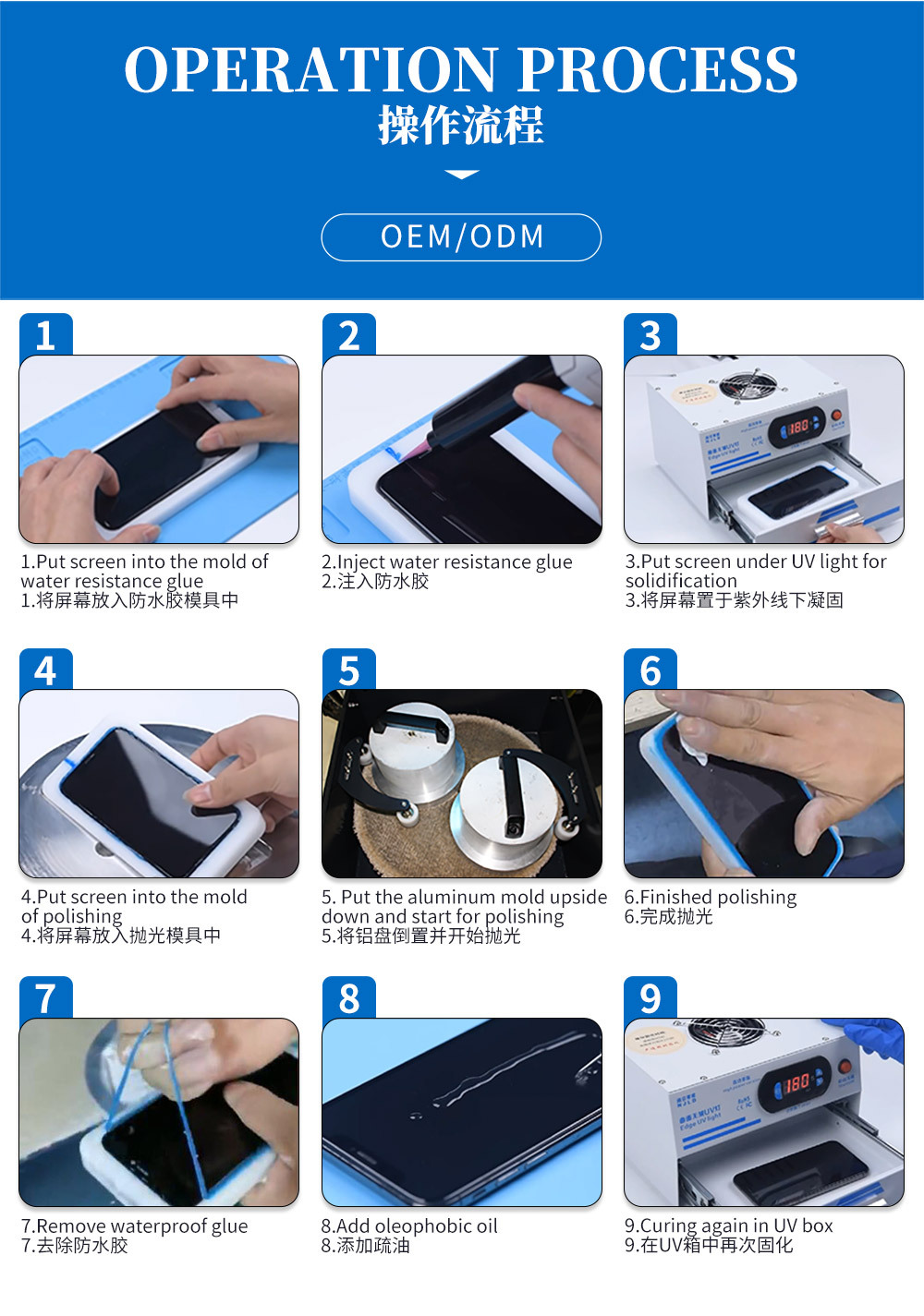 OPERATION PROCESS
操作流程

OEM/ODM

1

1.Put screen into the mold of water resistance glue
1.将屏幕放入防水胶模具中

2

2.Inject water resistance glue
2.注入防水胶

3

180

3.Put screen under UV light for solidification
3.将屏幕置于紫外线下凝固

4

4.Put screen into the mold of polishing
4.将屏幕放入抛光模具中

5

5. Put the aluminum mold upside down and start for polishing
5.将铝盘倒置并开始抛光

6

6.Finished polishing
6.完成抛光

7

7.Remove waterproof glue
7.去除防水胶

8

8.Add oleophobic oil
8.添加疏油

9

180

9.Curing again in UV box
9.在UV箱中再次固化