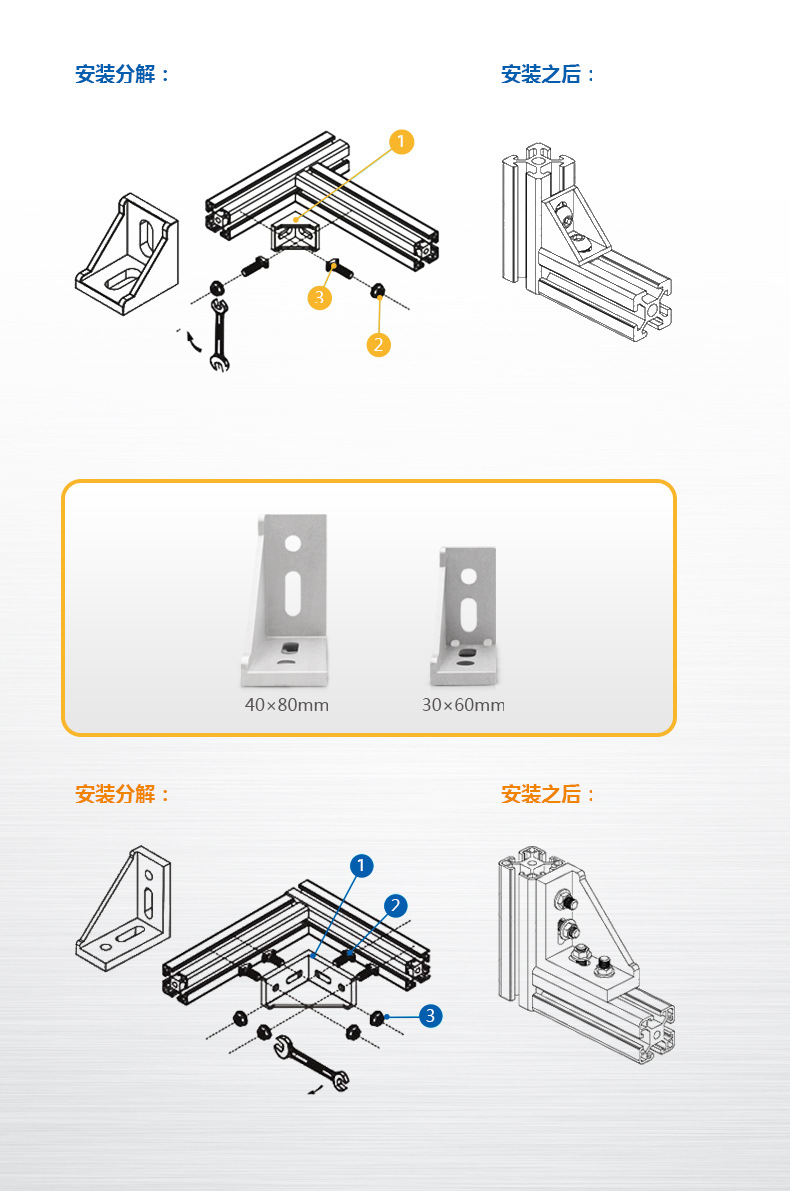 安装分解：

安装之后：

1

3

2

40×80mm

30×60mm

安装分解：

安装之后：

1

2

3