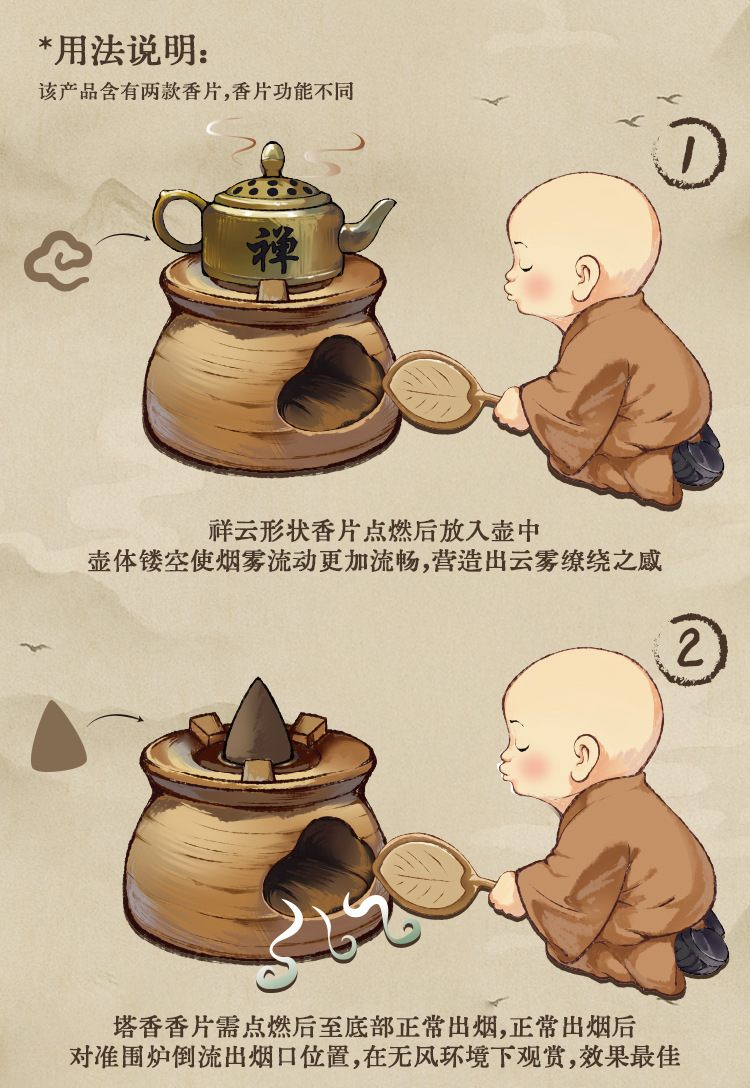 *用法说明:
该产品含有两款香片,香片功能不同

1

禅

祥云形状香片点燃后放入壶中
壶体镂空使烟雾流动更加流畅,营造出云雾缭绕之感

2

塔香香片需点燃后至底部正常出烟,正常出烟后
对准围炉倒流出烟口位置,在无风环境下观赏,效果最佳