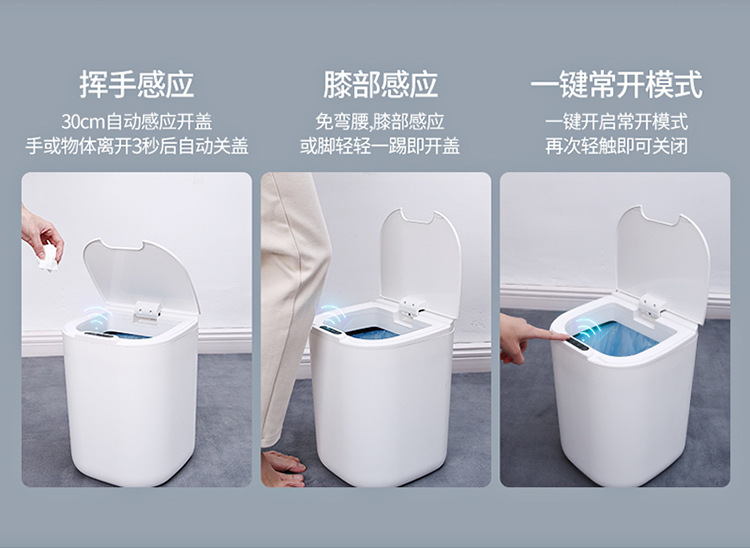 挥手感应
30cm自动感应开盖
手或物体离开3秒后自动关盖

膝部感应
免弯腰,膝部感应
或脚轻轻一踢即开盖

一键常开模式
一键开启常开模式
再次轻触即可关闭