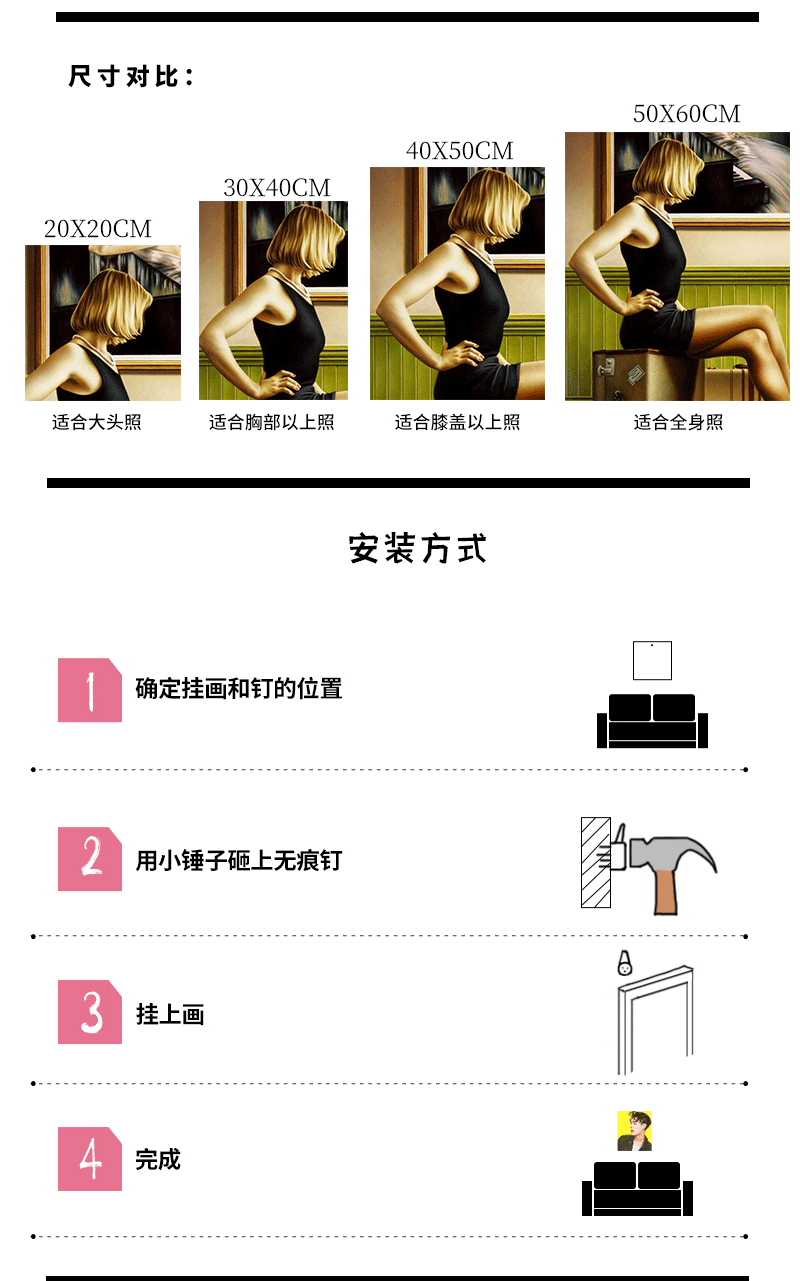 尺寸对比：

20X20CM
适合大头照

30X40CM
适合胸部以上照

40X50CM
适合膝盖以上照

50X60CM
适合全身照

安装方式

1 确定挂画和钉的位置

2 用小锤子砸上无痕钉

3 挂上画

4 完成