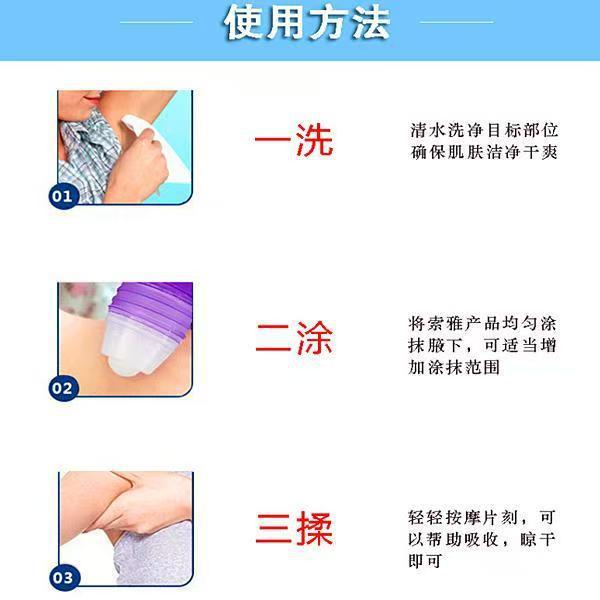 使用方法

01

一洗

清水洗净目标部位确保肌肤洁净干爽

02

二涂

将索雅产品均匀涂抹腋下，可适当增加涂抹范围

03

三揉

轻轻按摩片刻，可以帮助吸收，晾干即可