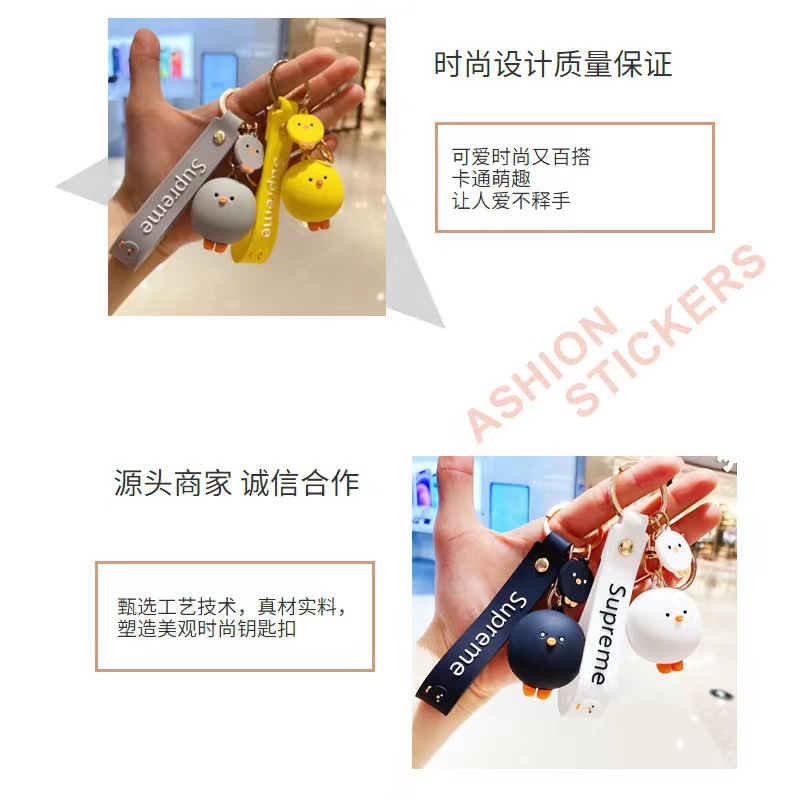 Supreme

Supreme

时尚设计质量保证

可爱时尚又百搭
卡通萌趣
让人爱不释手

ASHION
STICKERS

源头商家 诚信合作

甄选工艺技术，真材实料，
塑造美观时尚钥匙扣

Supreme

Supreme