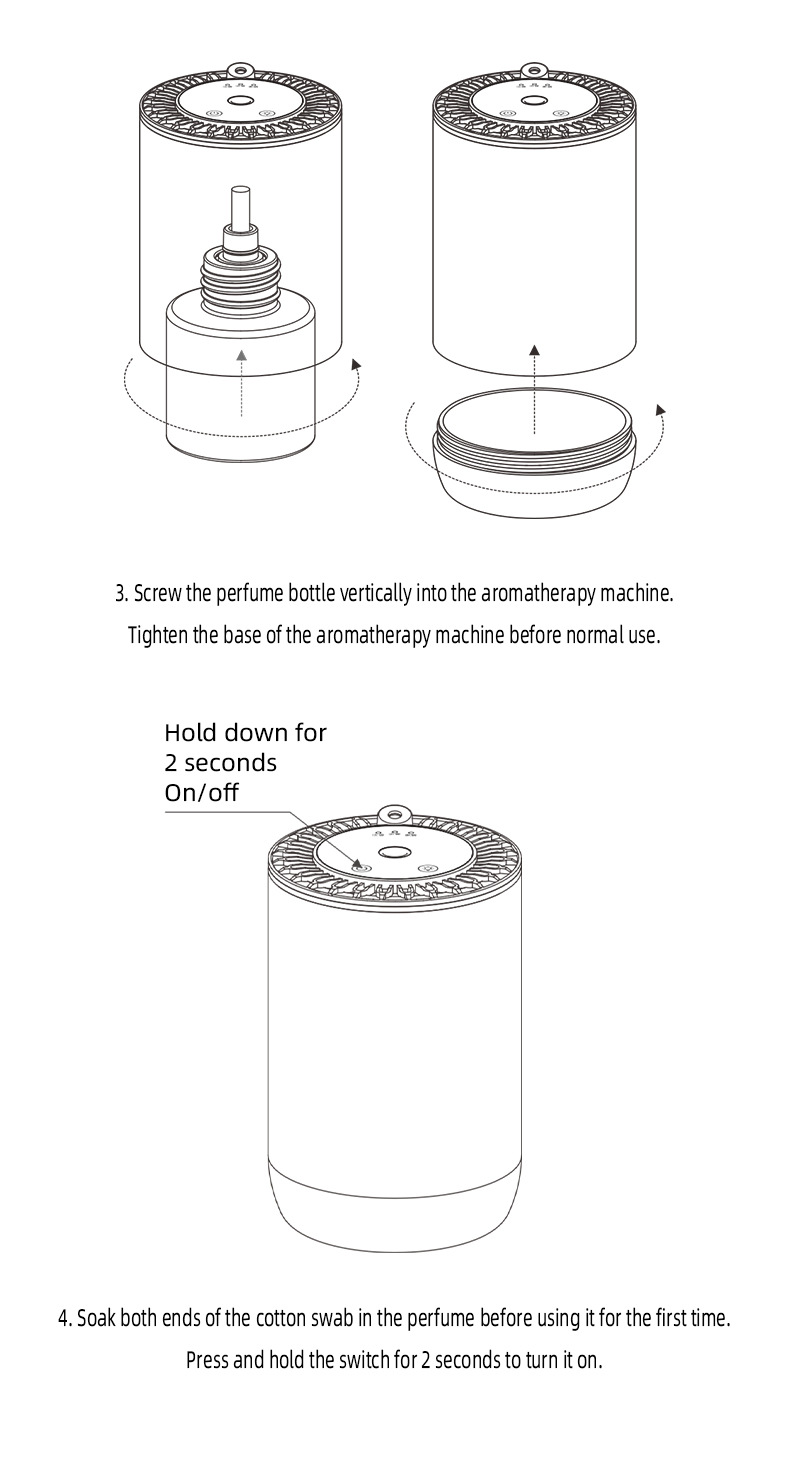 3. Screw the perfume bottle vertically into the aromatherapy machine.
Tighten the base of the aromatherapy machine before normal use.

Hold down for
2 seconds
On/off

4. Soak both ends of the cotton swab in the perfume before using it for the first time.
Press and hold the switch for 2 seconds to turn it on.