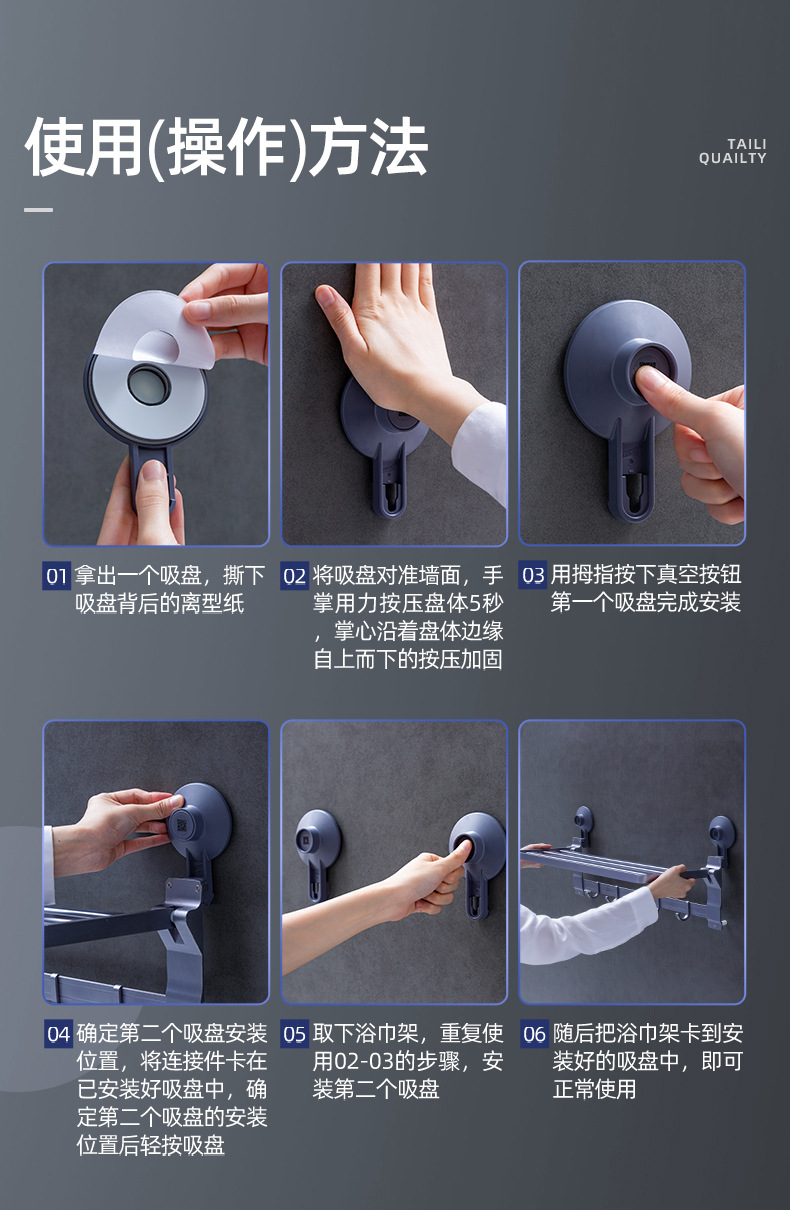 使用(操作)方法

TAILI
QUAILTY

01 拿出一个吸盘，撕下吸盘背后的离型纸

02 将吸盘对准墙面，手掌用力按压盘体5秒，掌心沿着盘体边缘自上而下的按压加固

03 用拇指按下真空按钮第一个吸盘完成安装

04 确定第二个吸盘安装位置，将连接件卡在已安装好吸盘中，确定第二个吸盘的安装位置后轻按吸盘

05 取下浴巾架，重复使用02-03的步骤，安装第二个吸盘

06 随后把浴巾架卡到安装好的吸盘中，即可正常使用