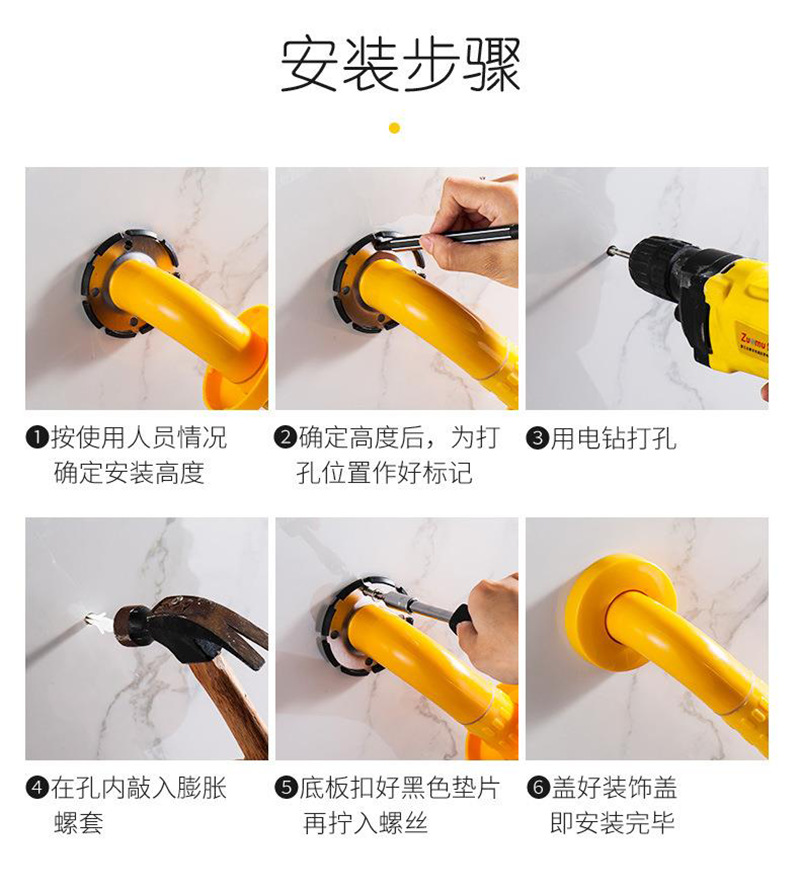 安装步骤

❶按使用人员情况确定安装高度

❷确定高度后，为打孔位置作好标记

❸用电钻打孔

❹在孔内敲入膨胀螺套

❺底板扣好黑色垫片再拧入螺丝

❻盖好装饰盖即安装完毕