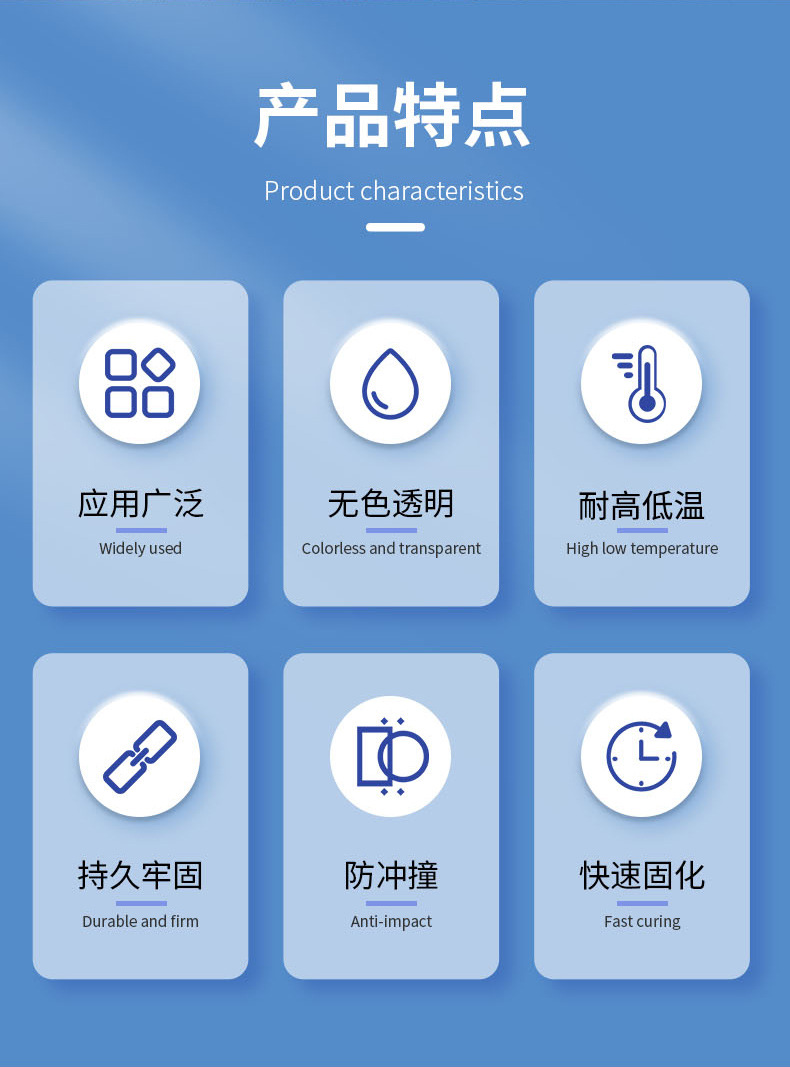 产品特点

Product characteristics

应用广泛

Widely used

无色透明

Colorless and transparent

耐高低温

High low temperature

持久牢固

Durable and firm

防冲撞

Anti-impact

快速固化

Fast curing